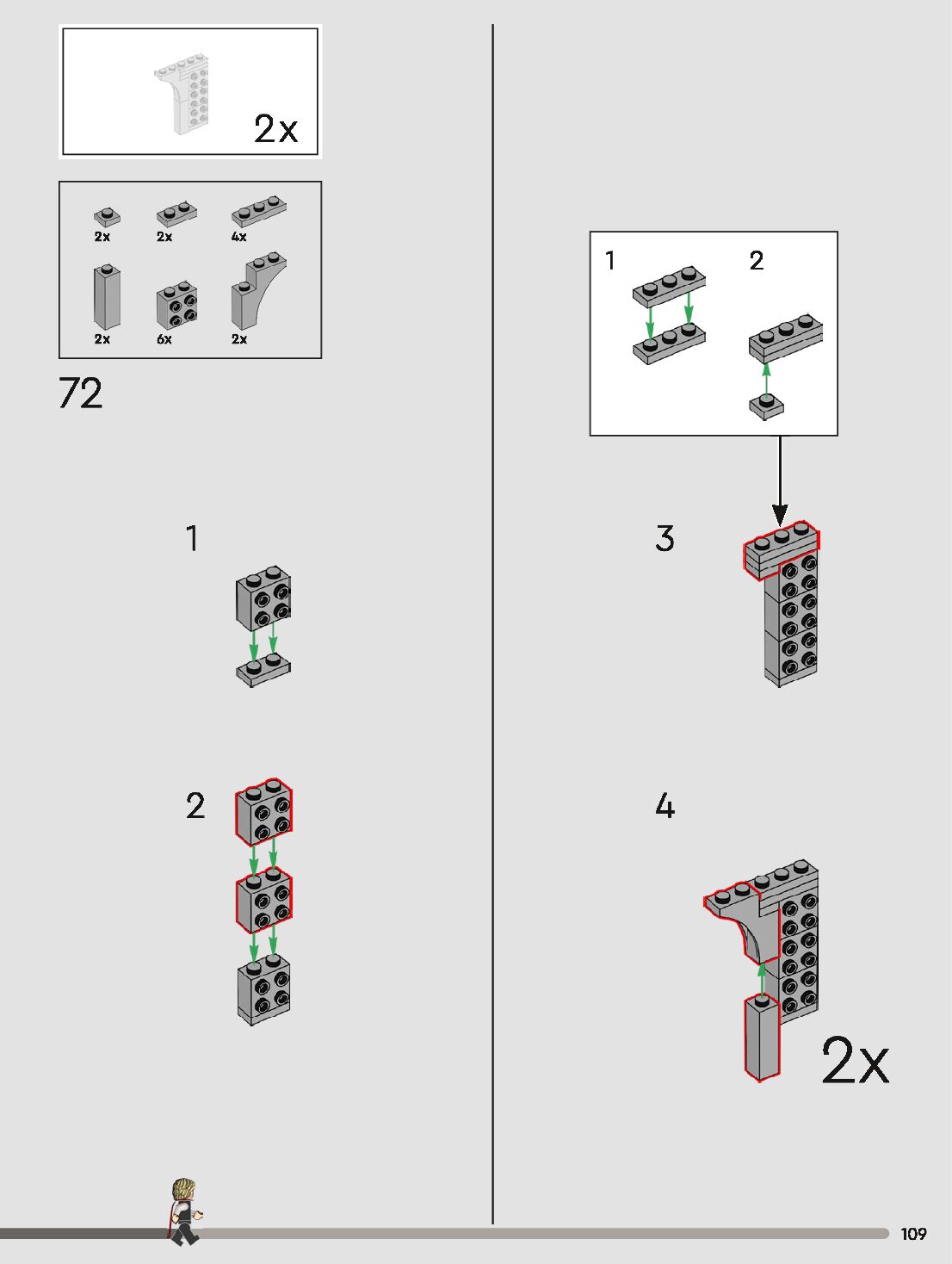 2x

2x 2x 4x

2x 6x 2x

72

1

2

1 2

3

4

2x

109