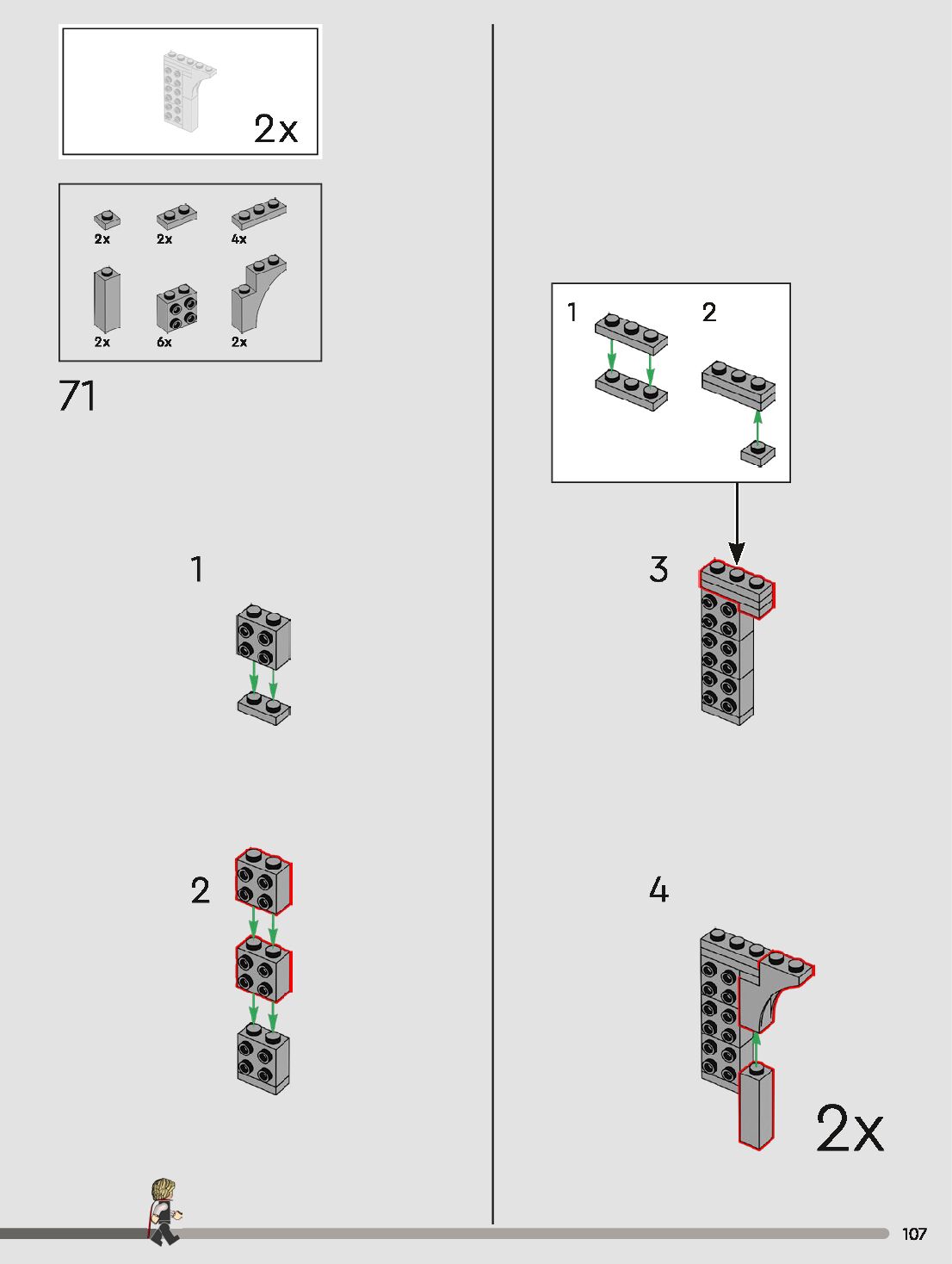 2x

2x
2x
4x
2x
6x
2x

71

1

2

1
2

3

4

2x

107