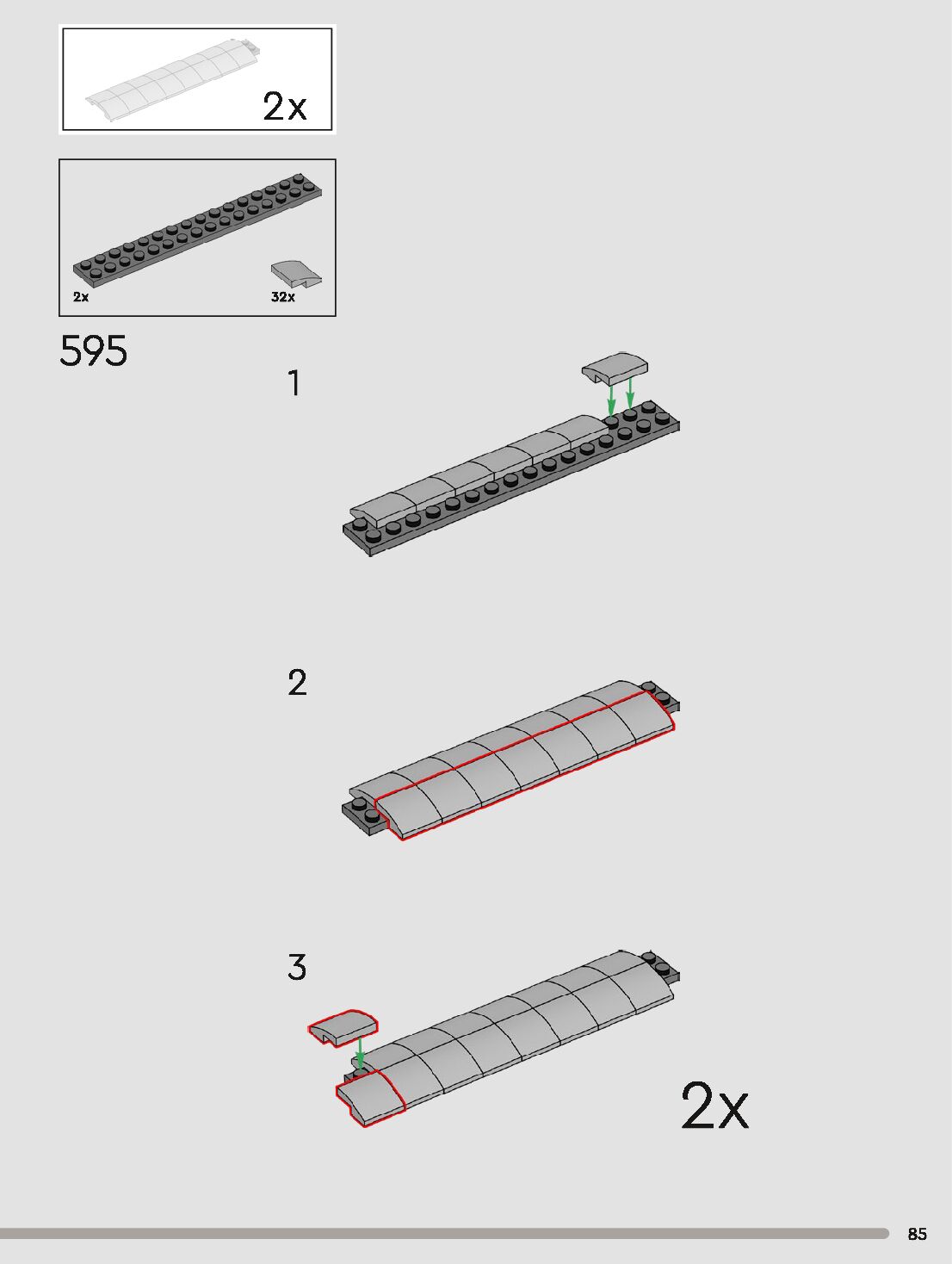 2x

2x

32x

595

1

2

3

2x

85