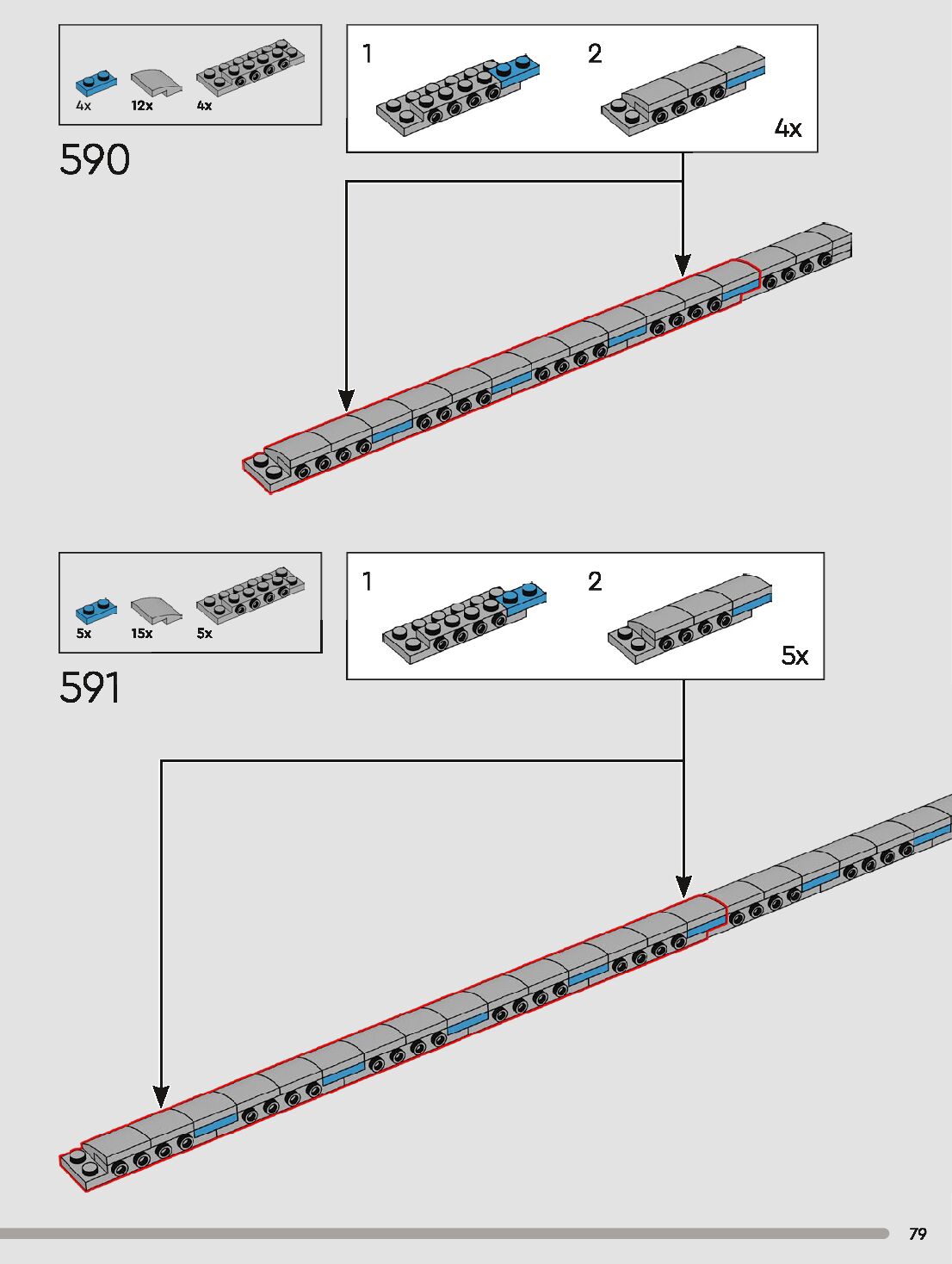 4x 12x 4x

590

1 2

4x

5x 15x 5x

591

1 2

5x

79