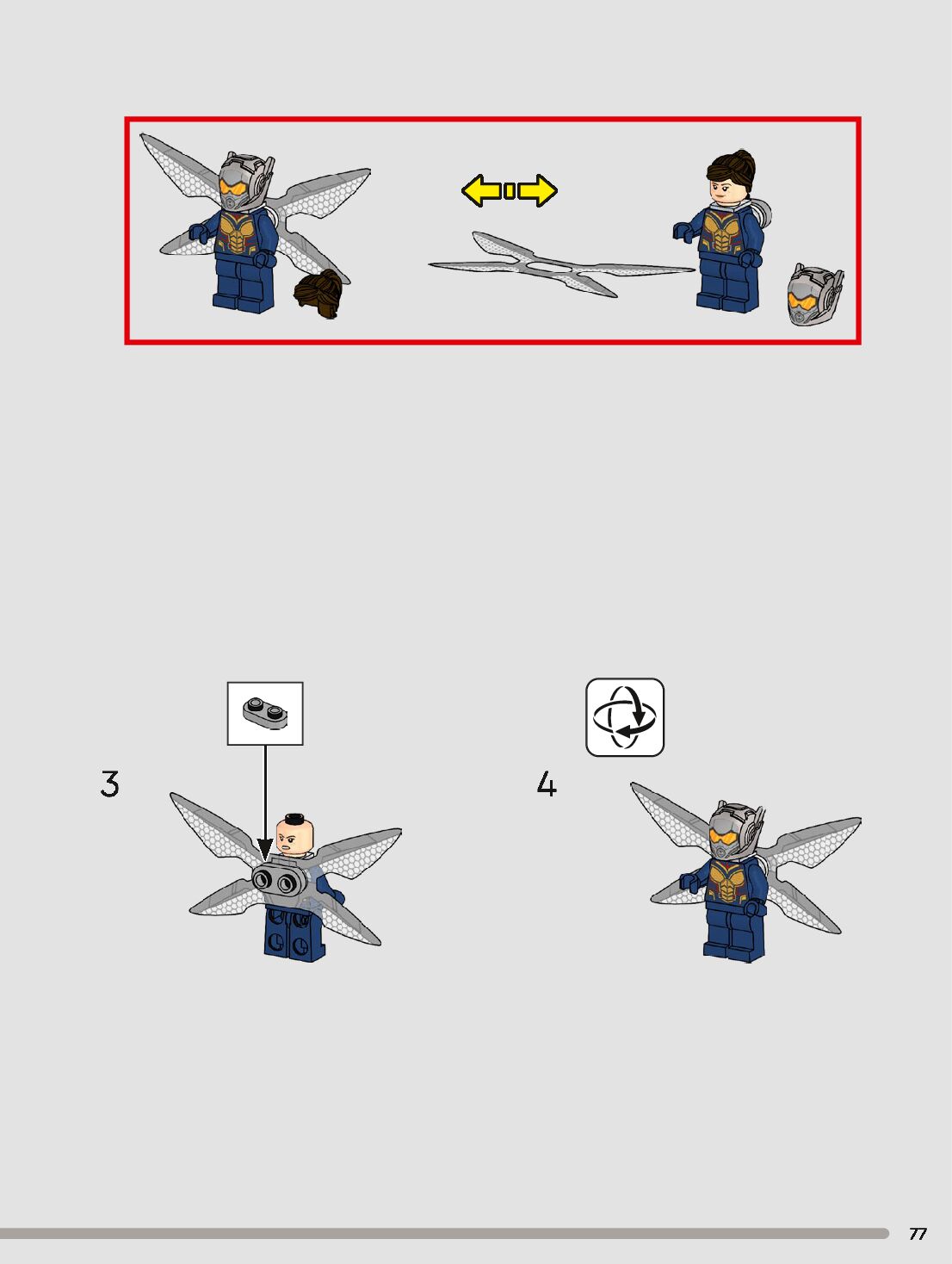 3

4

77