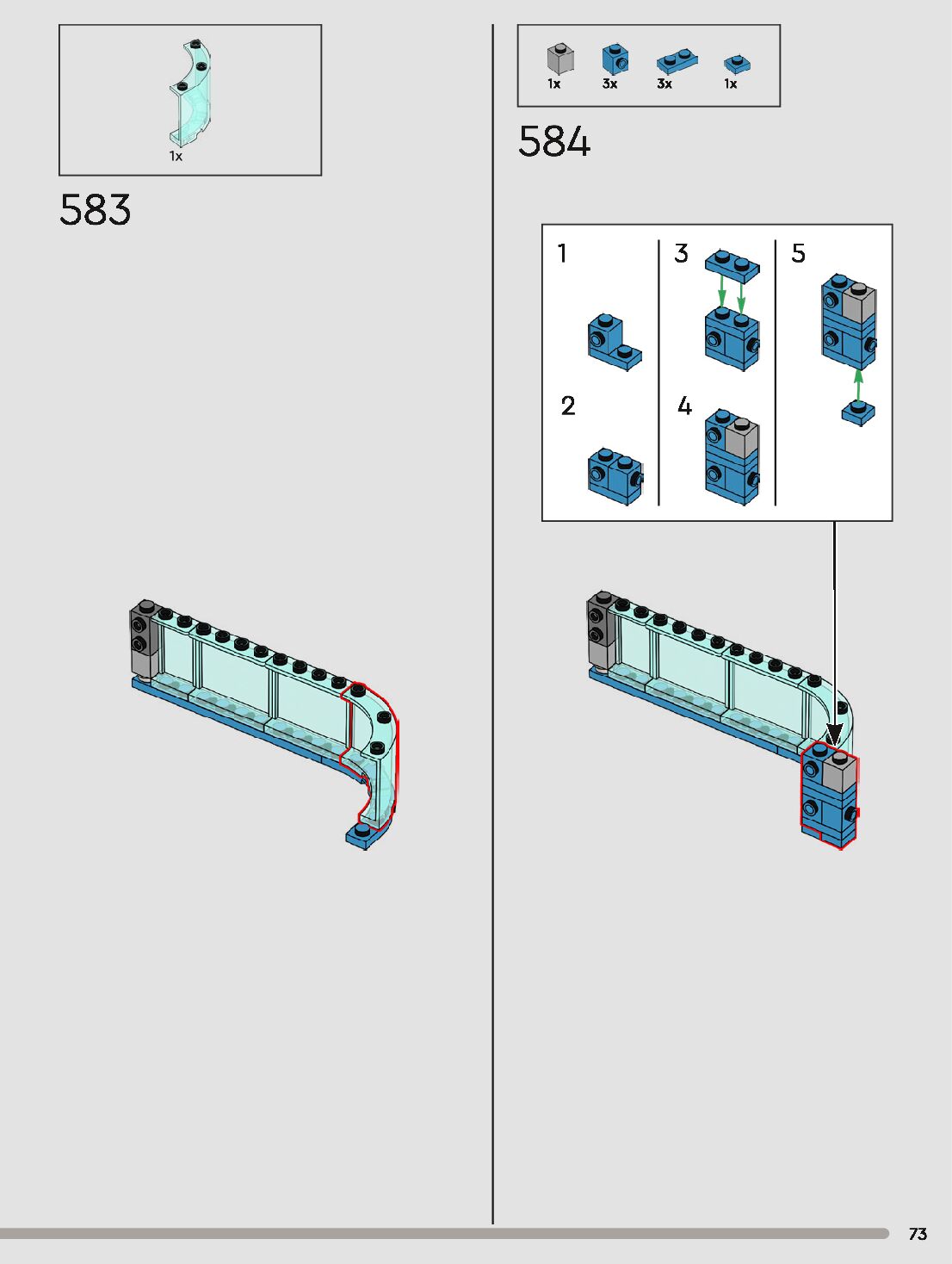 1x

583

1x 3x 3x 1x

584

1

2

3

4

5

73