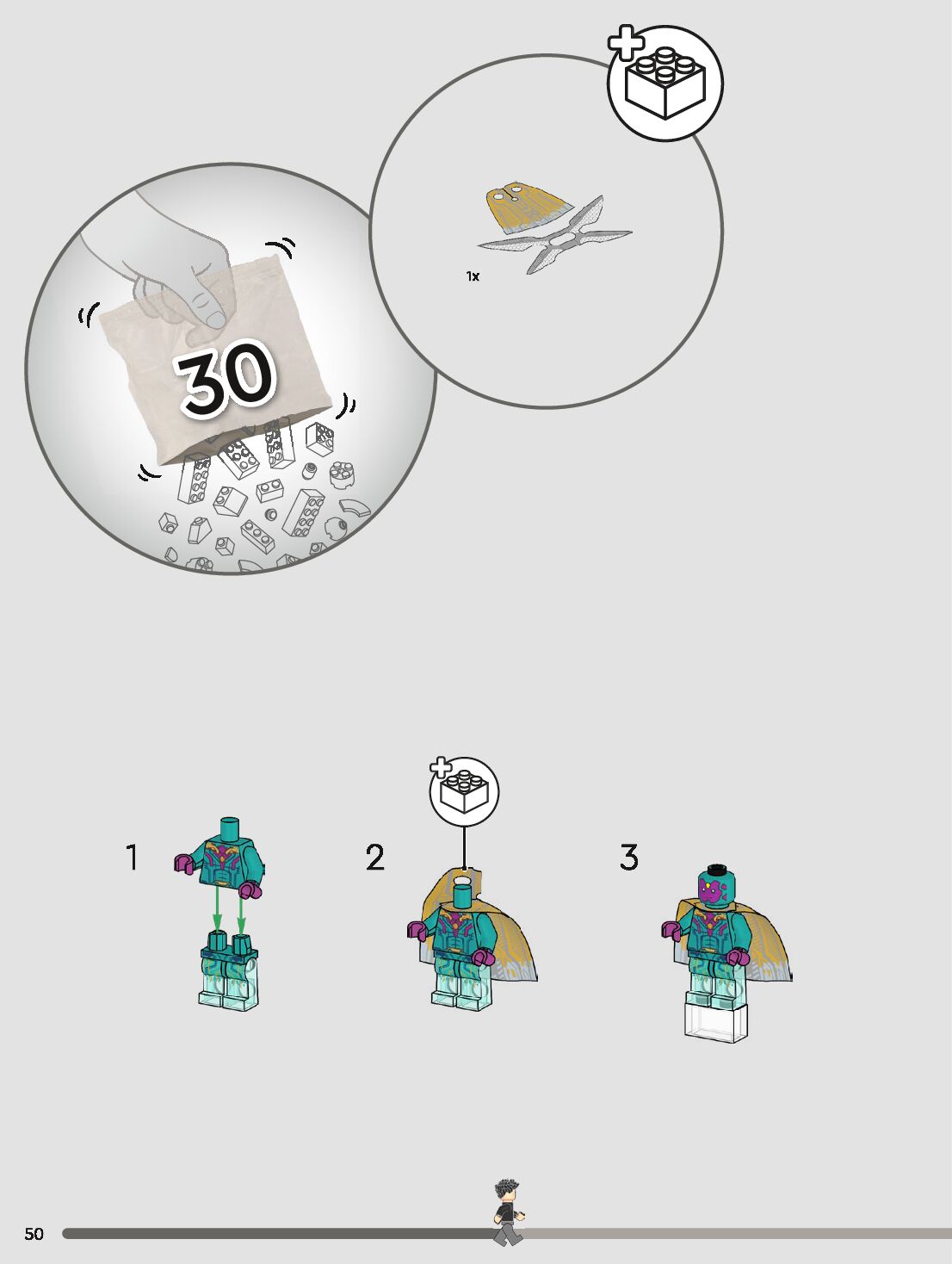 30

1x

1

2

3

50