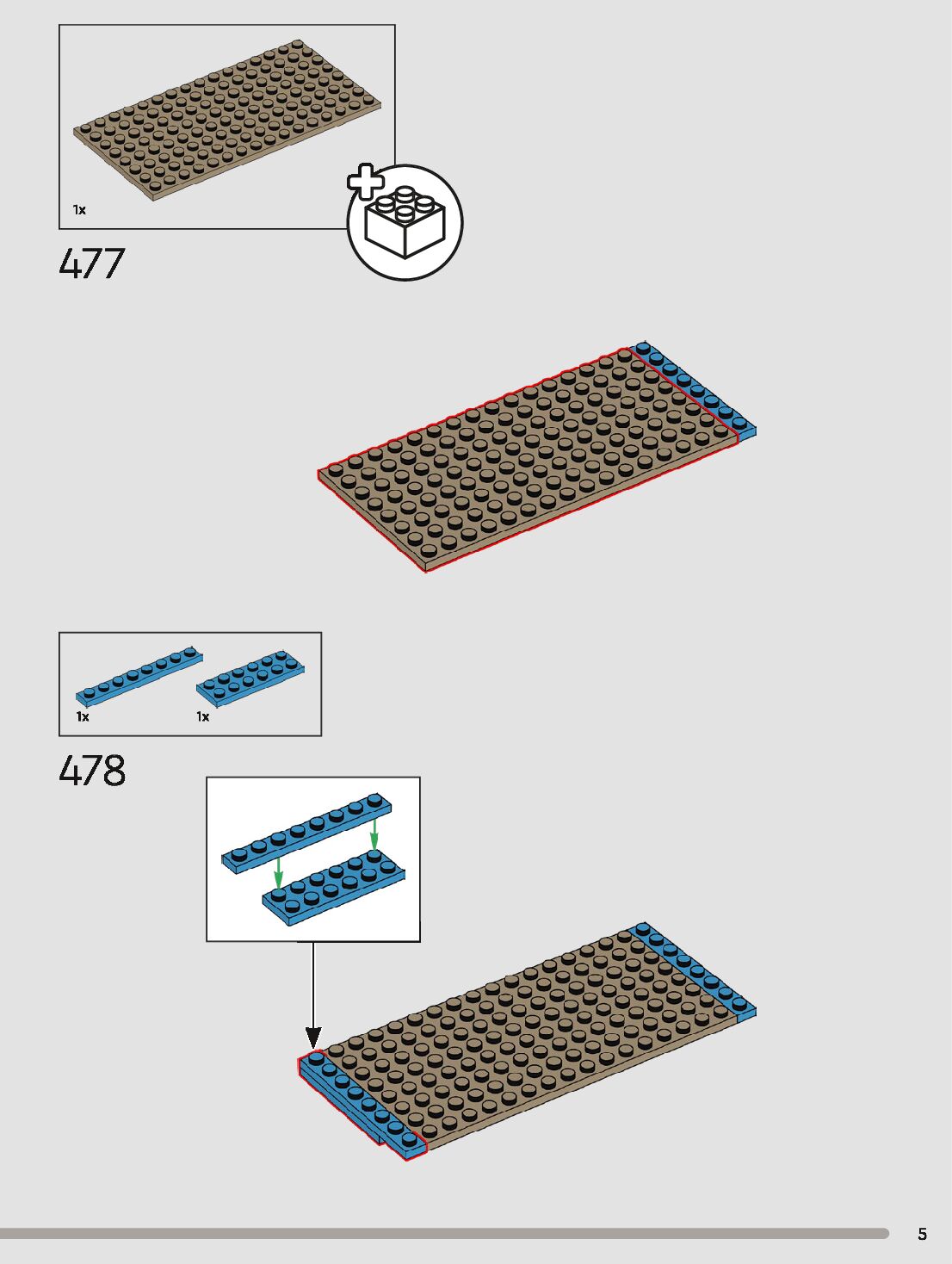 1x

477

1x 1x

478

5