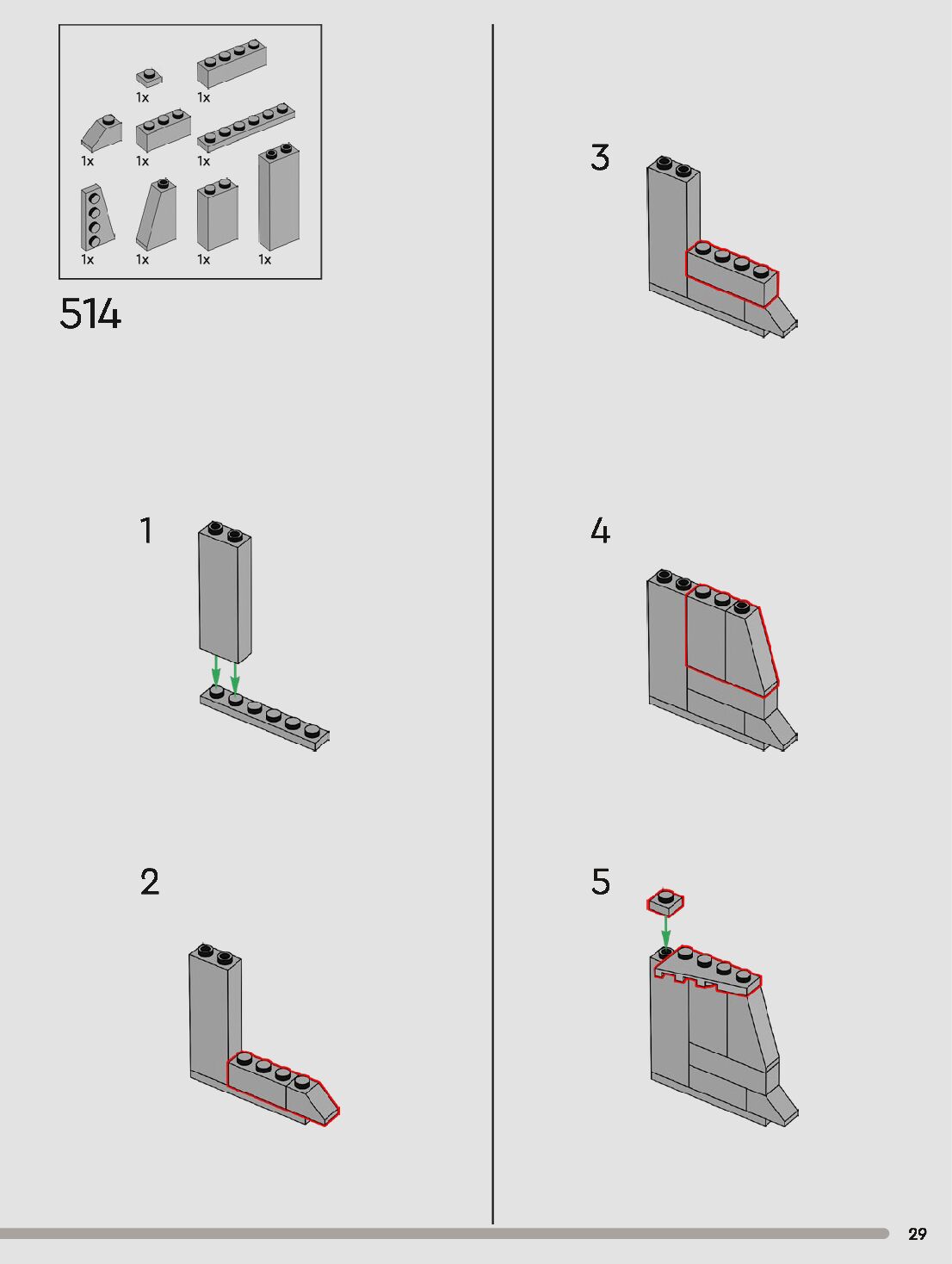 1x 1x
1x 1x 1x
1x 1x 1x 1x

514

1

2

3

4

5

29