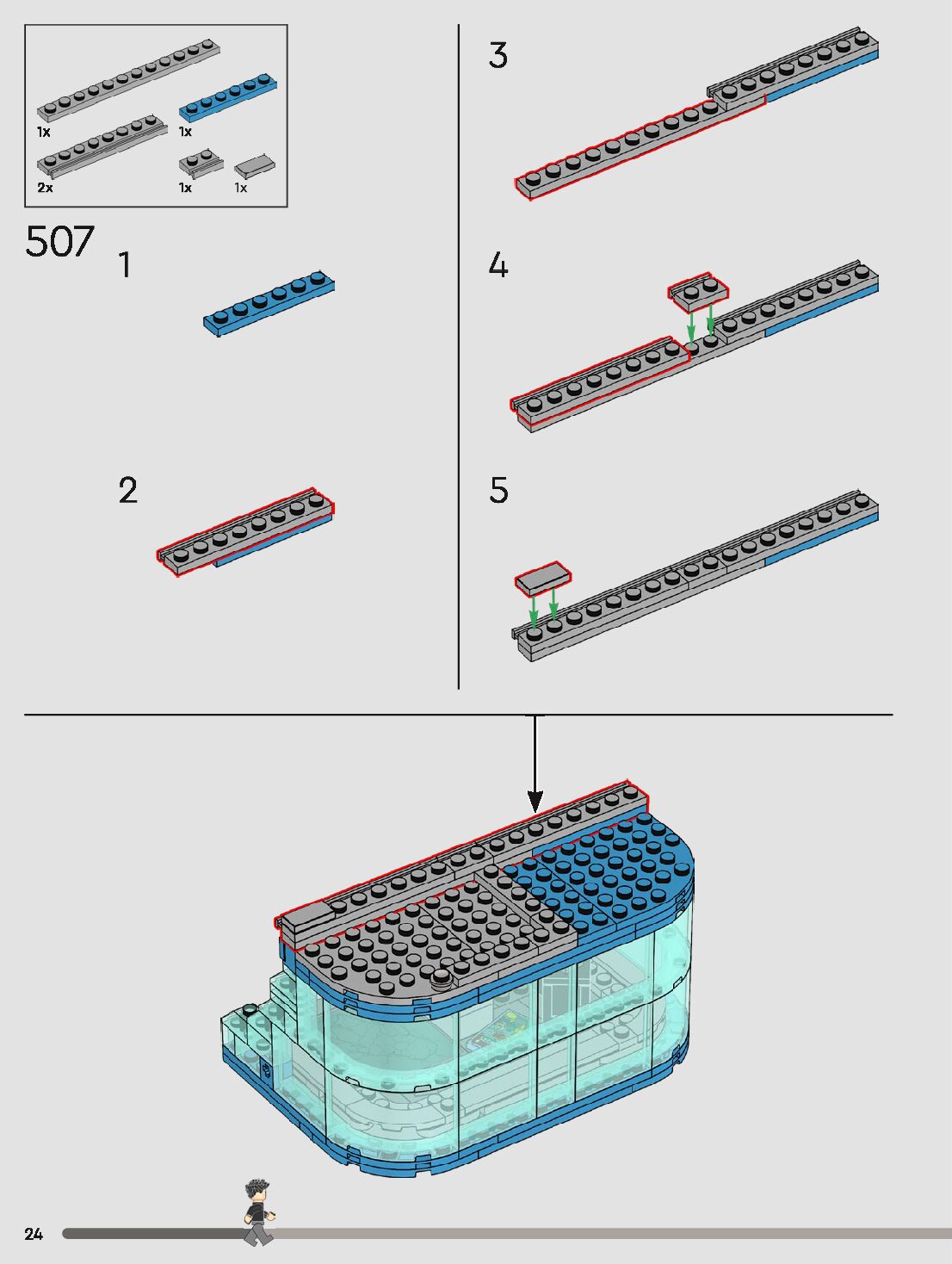 1x
1x
2x
1x
1x

507
1

2

3

4

5

24