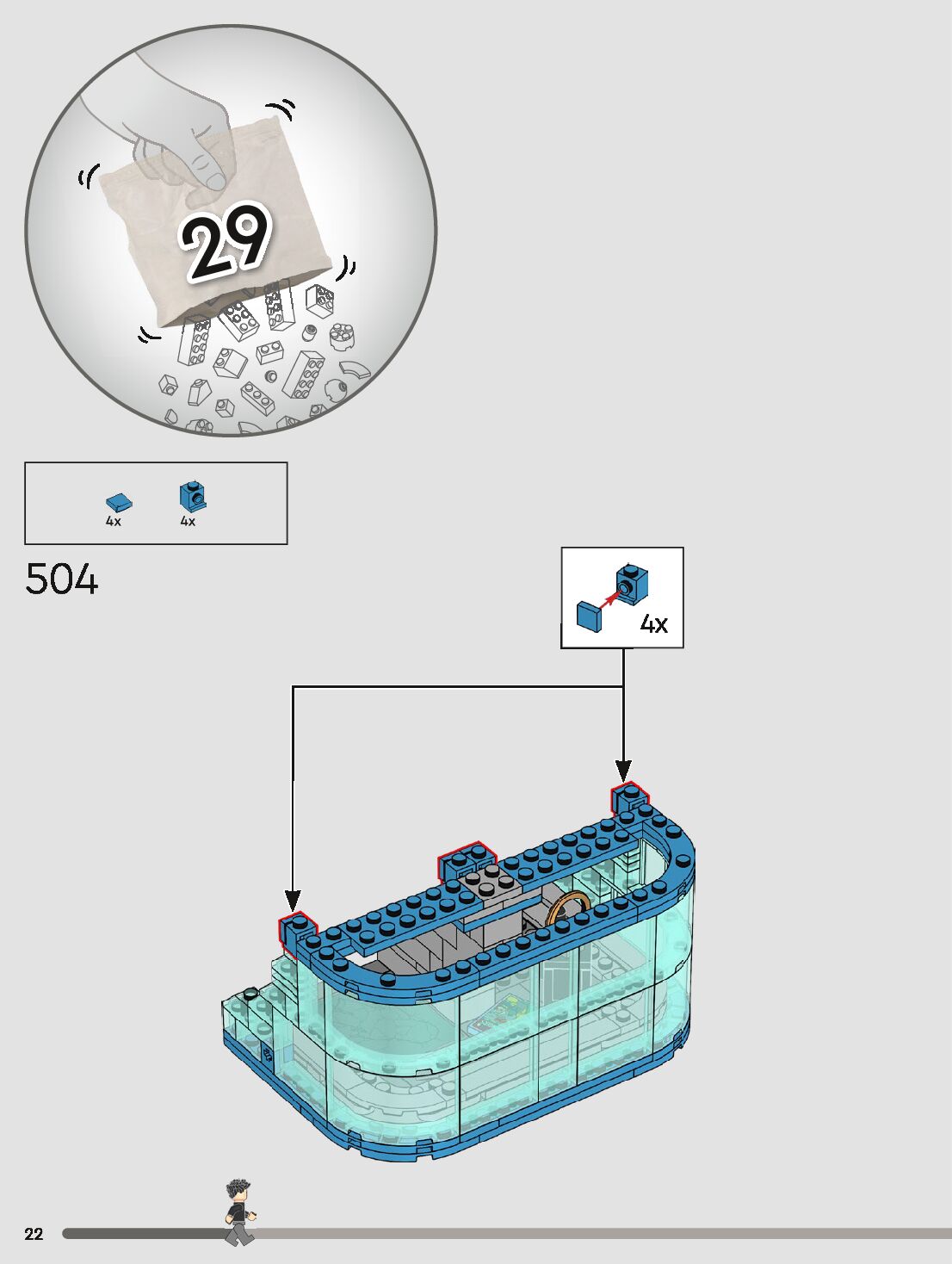 29

4x 4x

504

4x

22