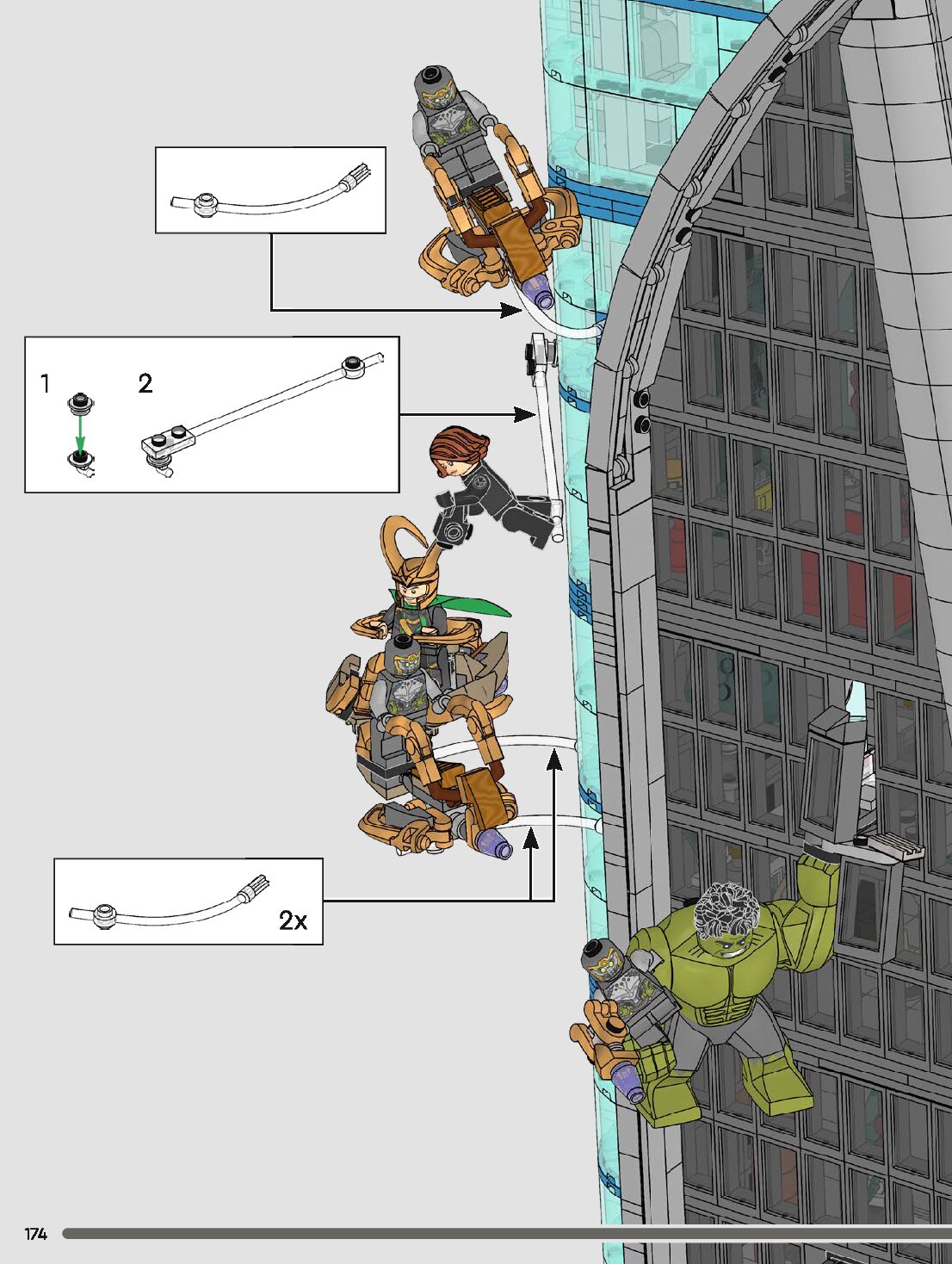 1

2

2x

174