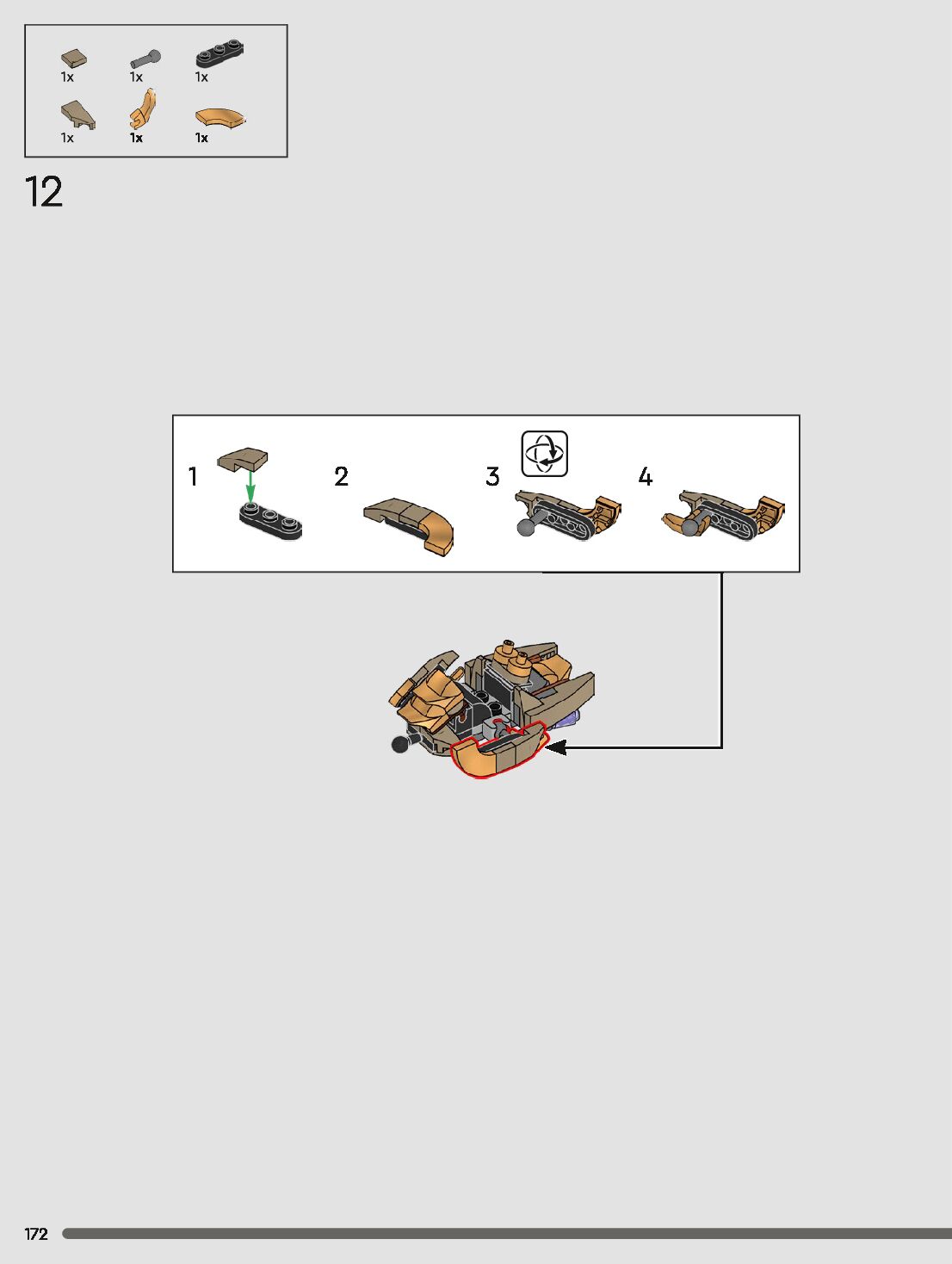 1x 1x 1x
1x 1x 1x

12

1
2
3
4

172