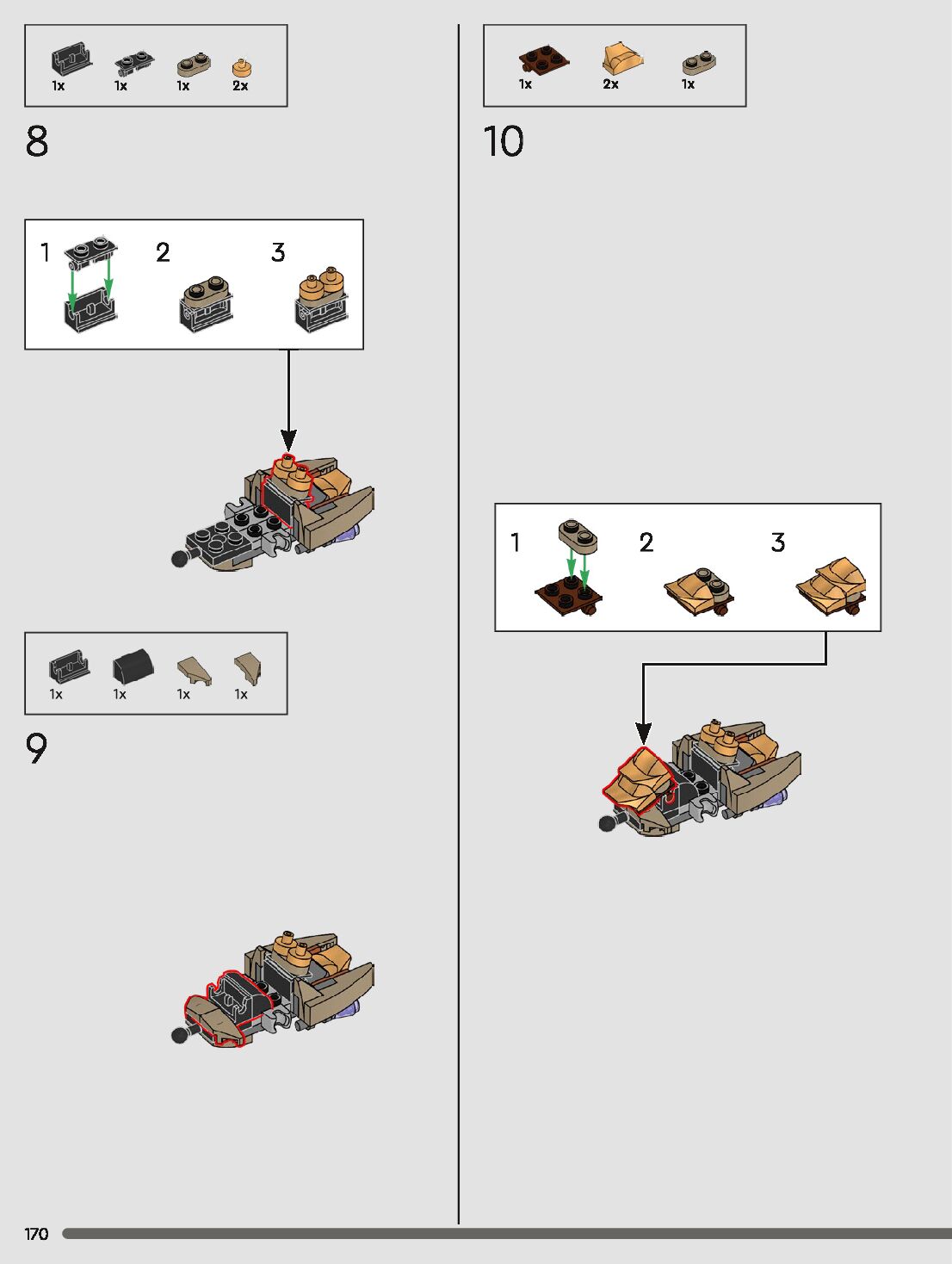 1x 1x 1x 2x

8

1 2 3

1x 1x 1x 1x

9

1x 2x 1x

10

1 2 3

170