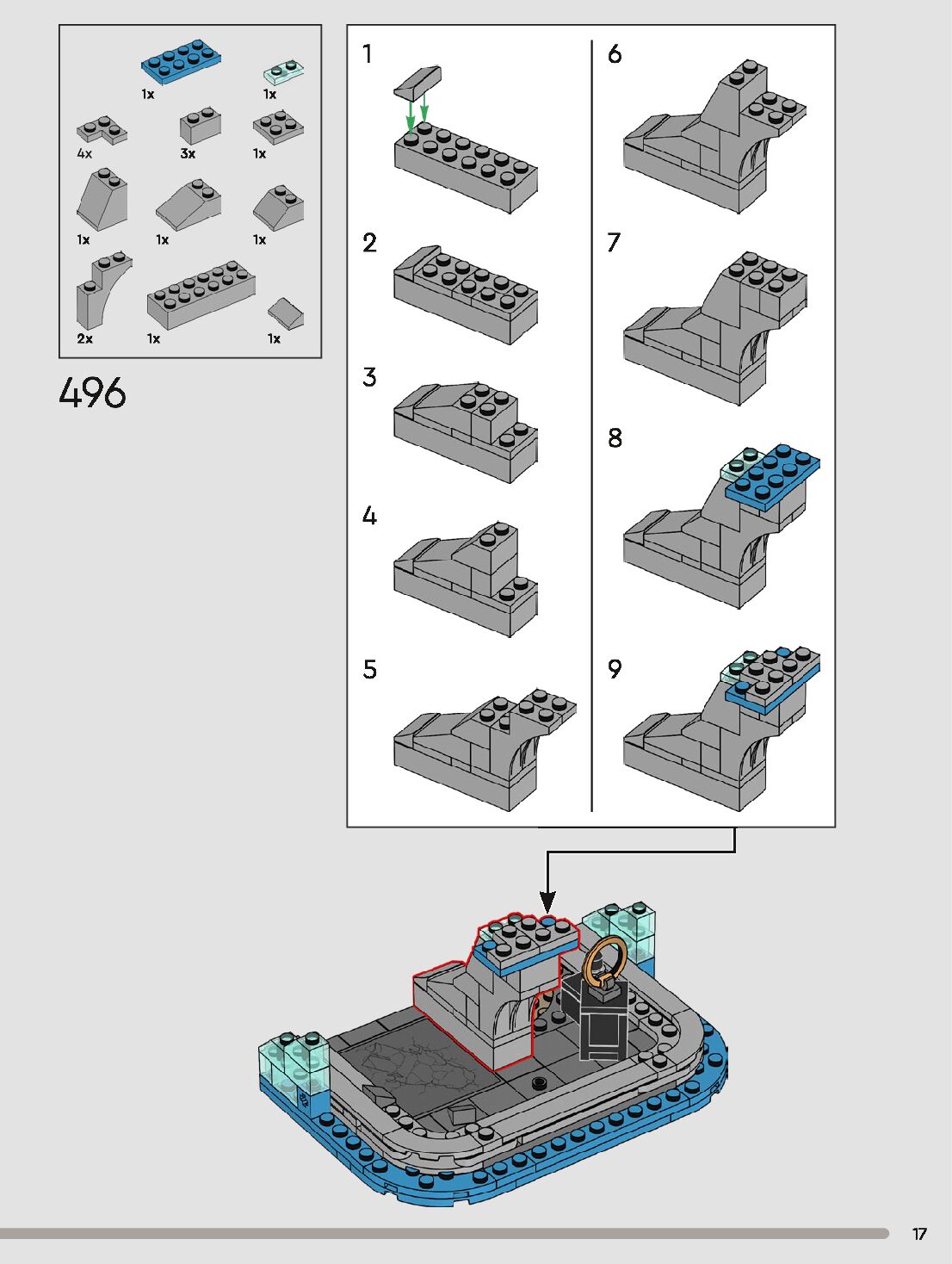 1x
1x
4x
3x
1x
1x
1x
1x
2x
1x
1x

496

1
2
3
4
5
6
7
8
9

17