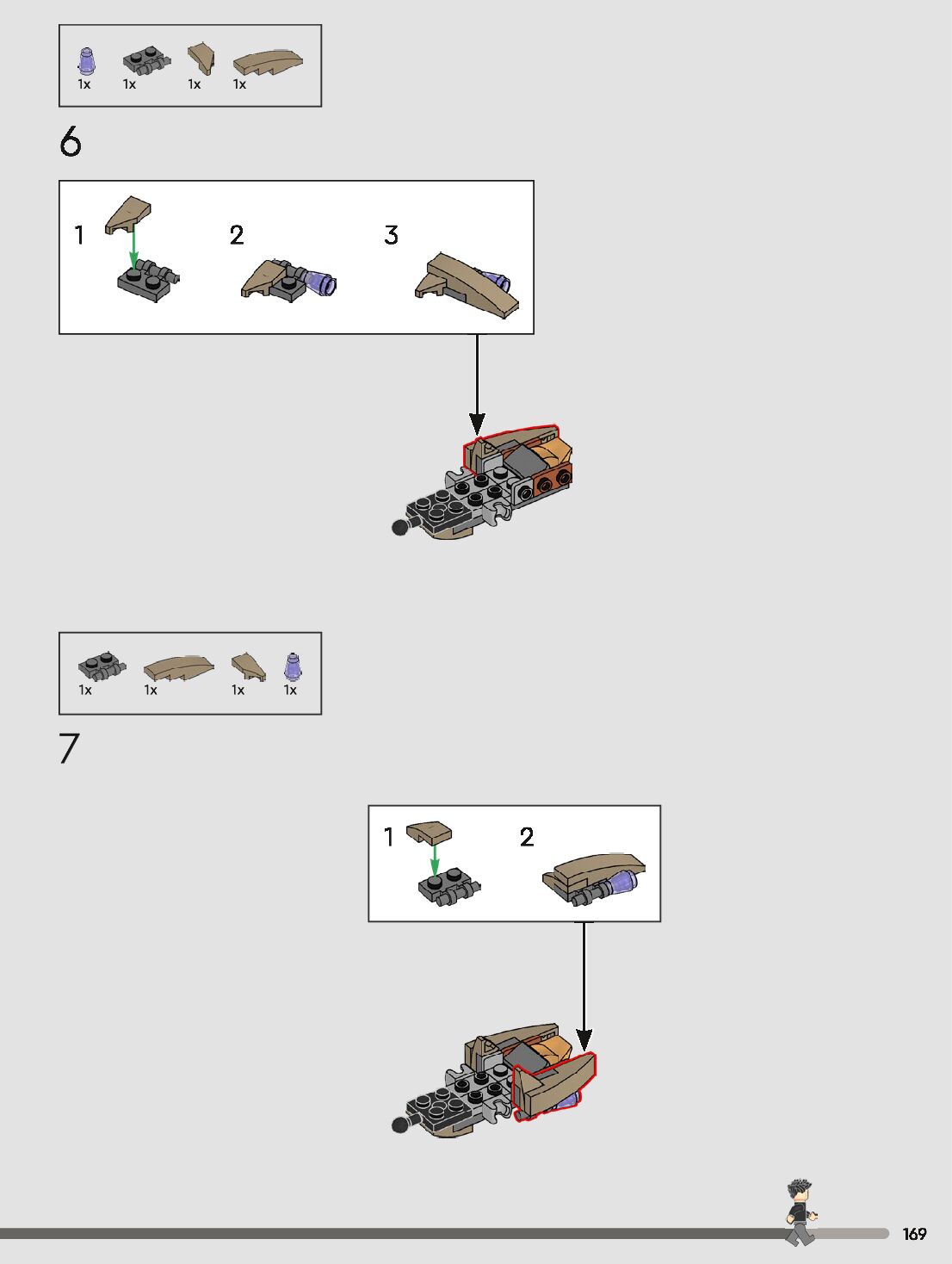 1x 1x 1x 1x

6

1

2

3

1x 1x 1x 1x

7

1

2

169