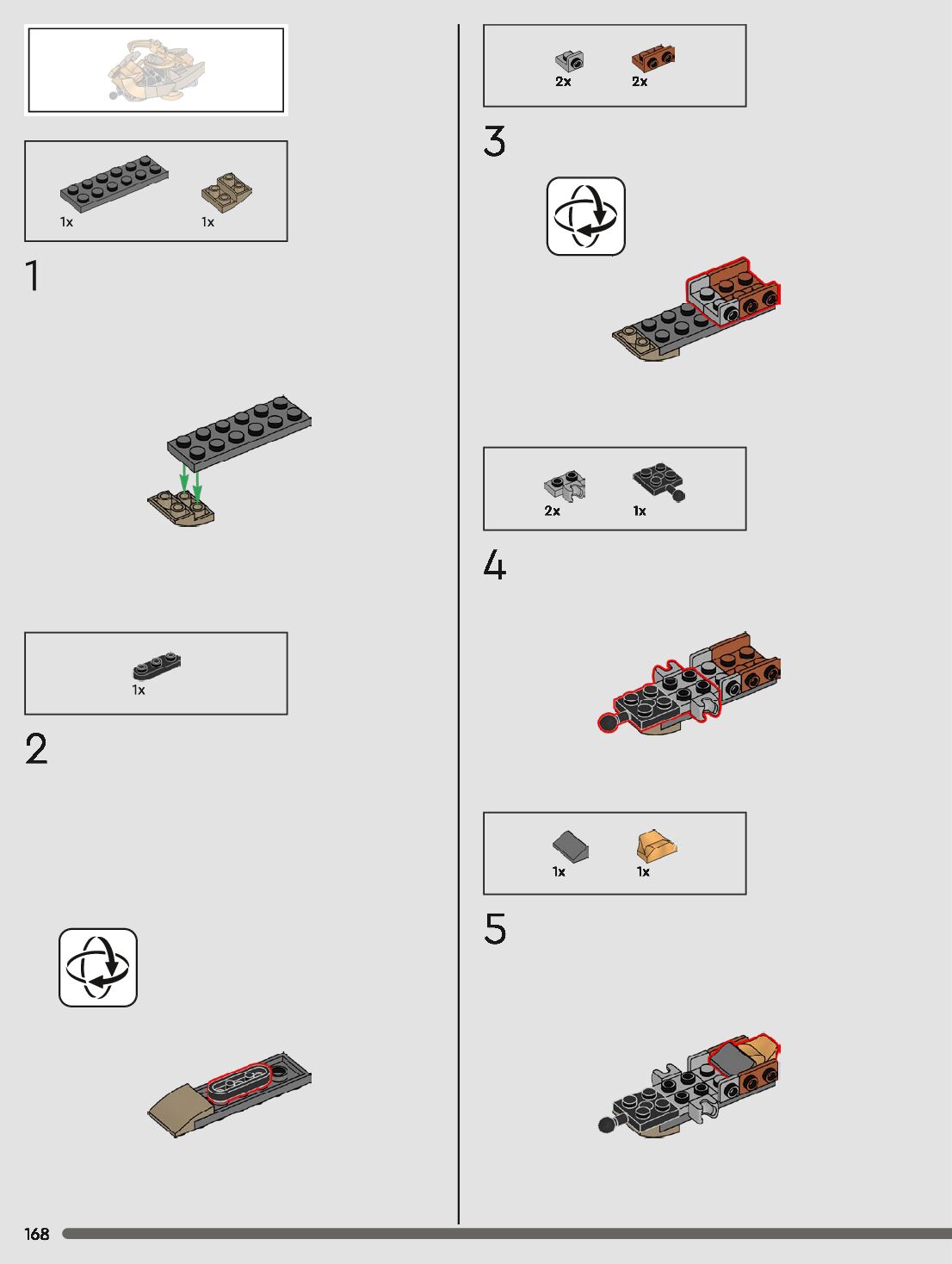 1x 1x

1

1x

2

2x 2x

3

2x 1x

4

1x 1x

5

168