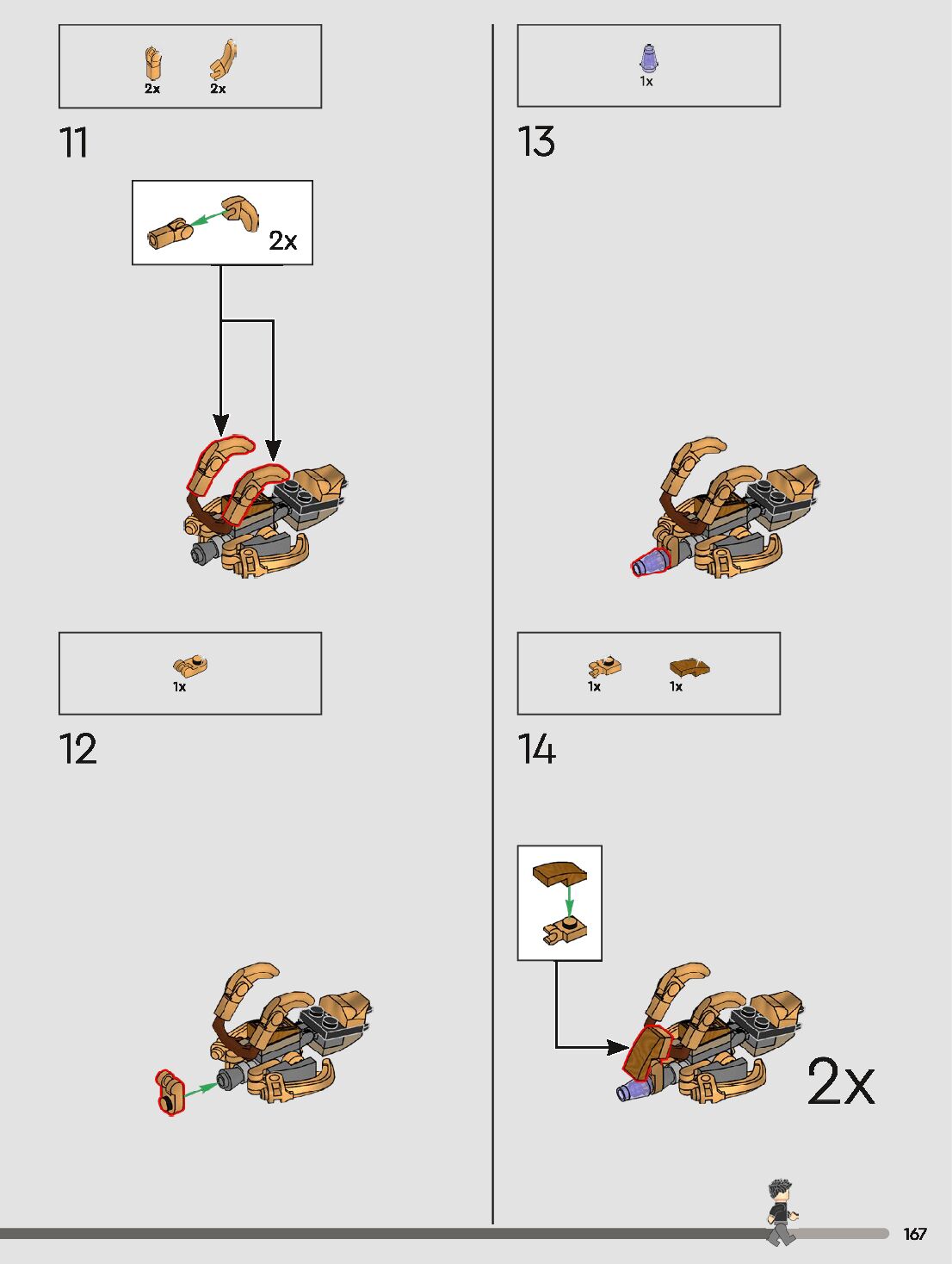 2x 2x

11

2x

1x

12

1x

13

1x 1x

14

2x

167