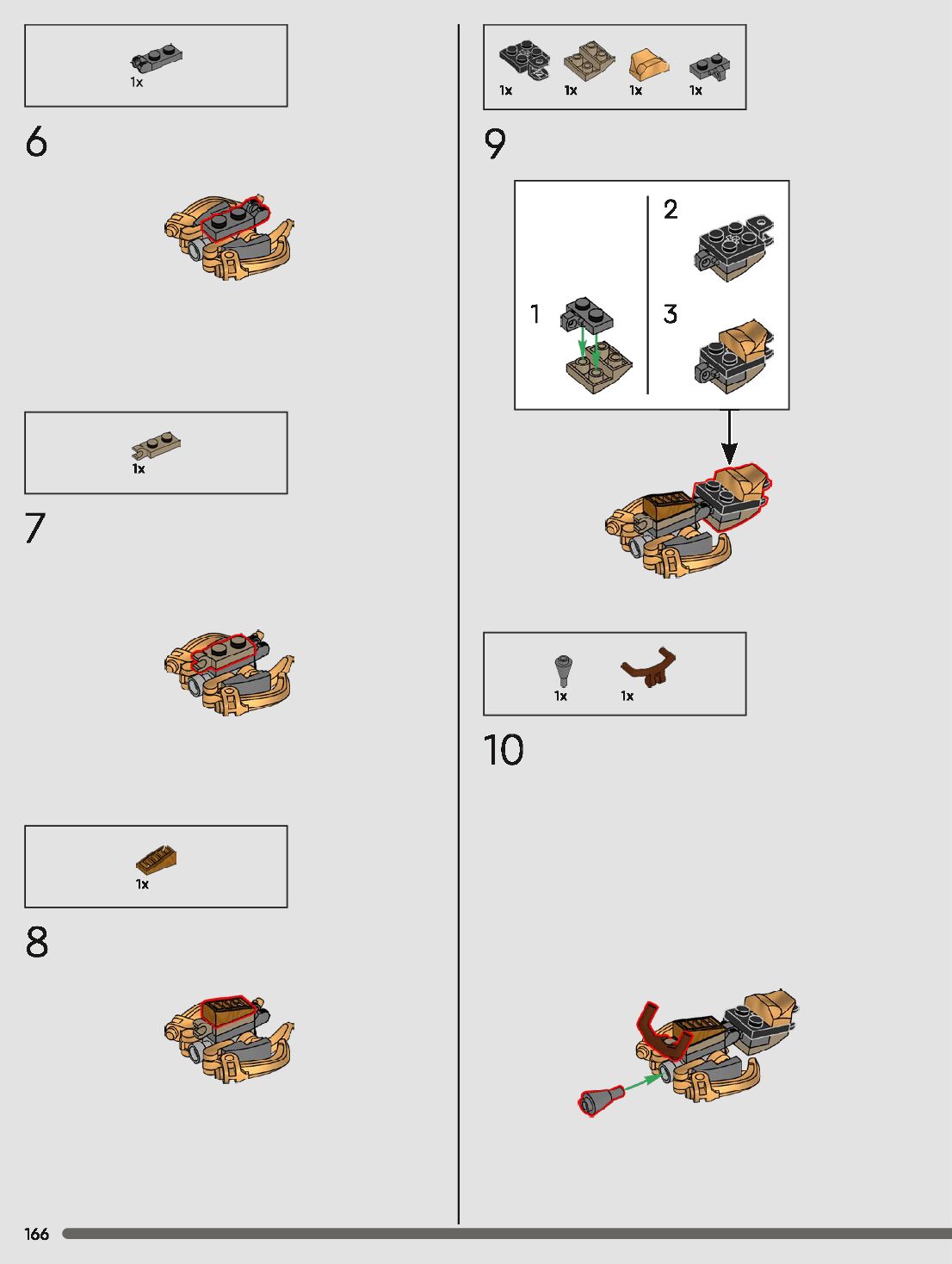 1x

6

1x

7

1x

8

1x 1x 1x 1x

9

1

2

3

1x 1x

10

166