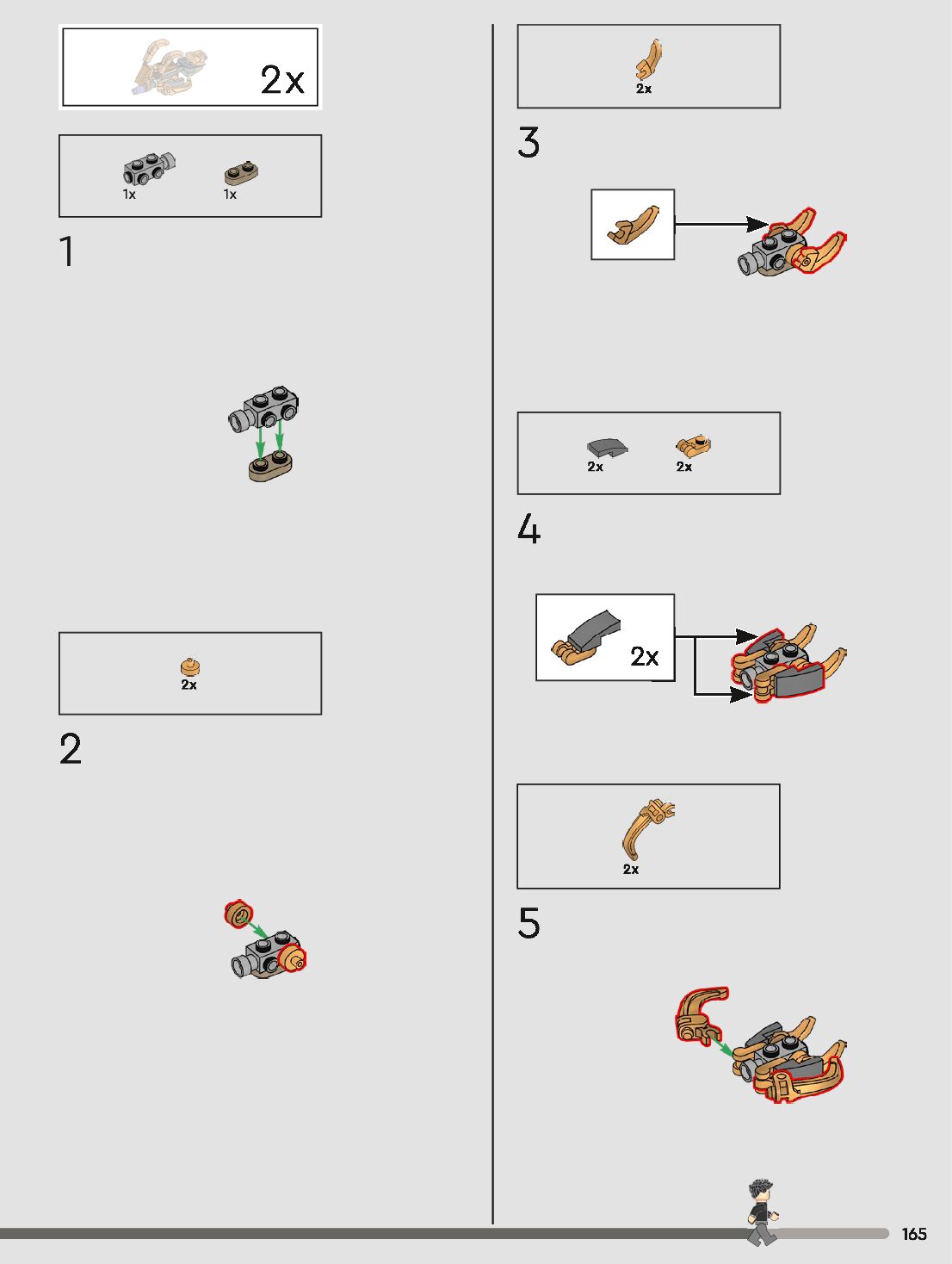 2x

1x 1x

1

2x

2

2x

3

2x 2x

4

2x

2x

5

165