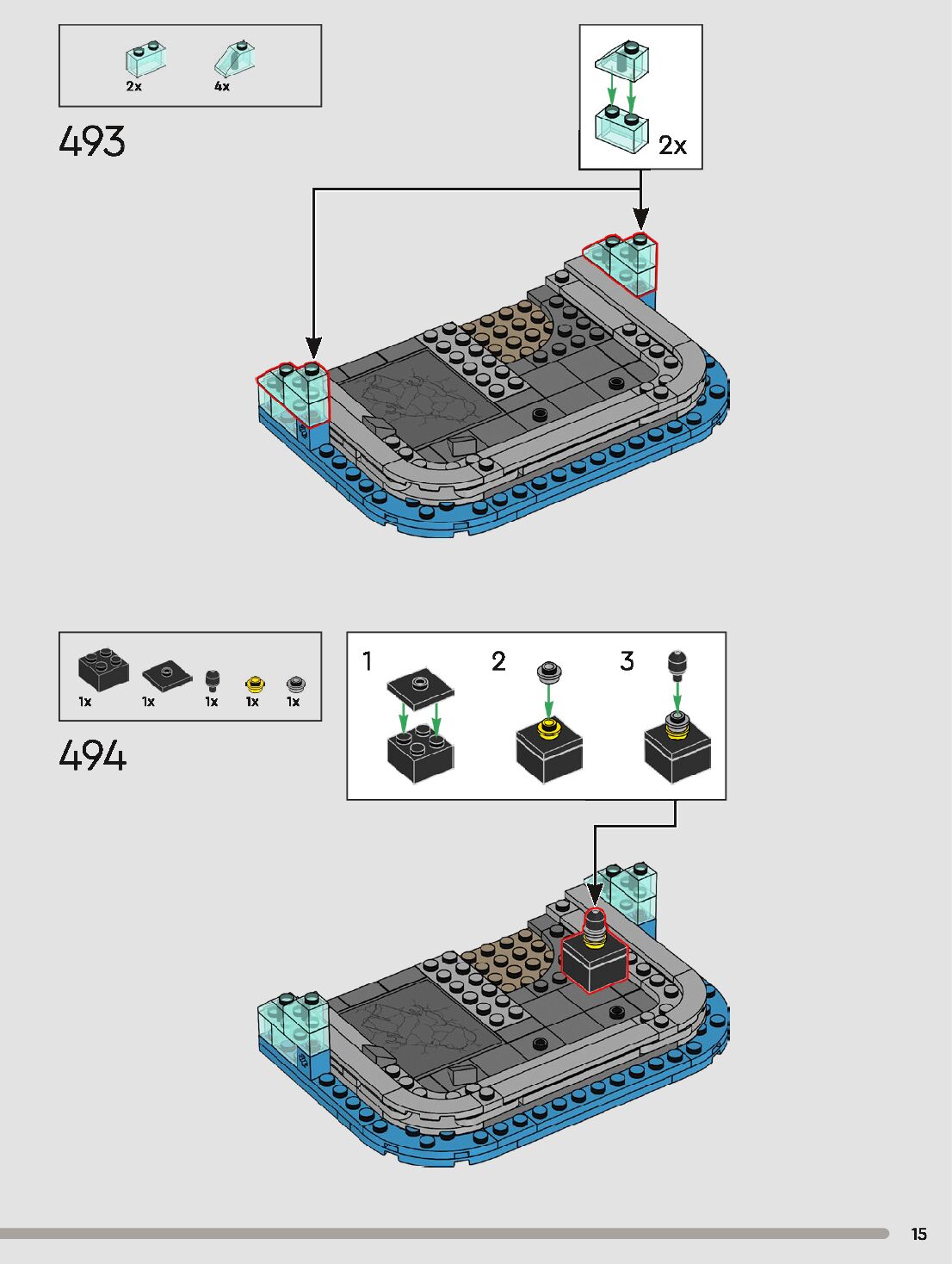 2x 4x

493

2x

1x 1x 1x 1x 1x

494

1 2 3

15