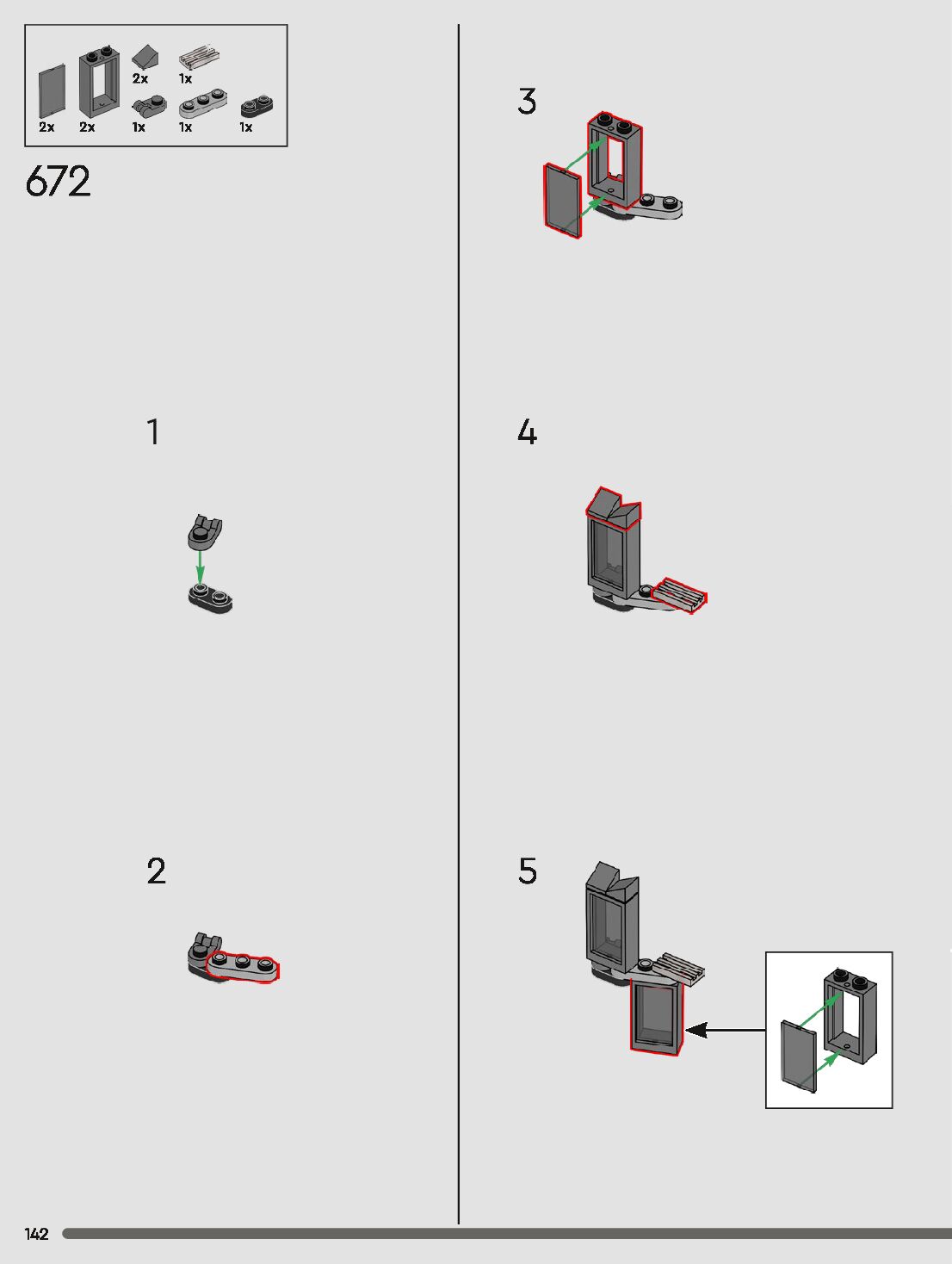 2x
1x
2x
2x
1x
1x
1x

672

1

2

3

4

5

142