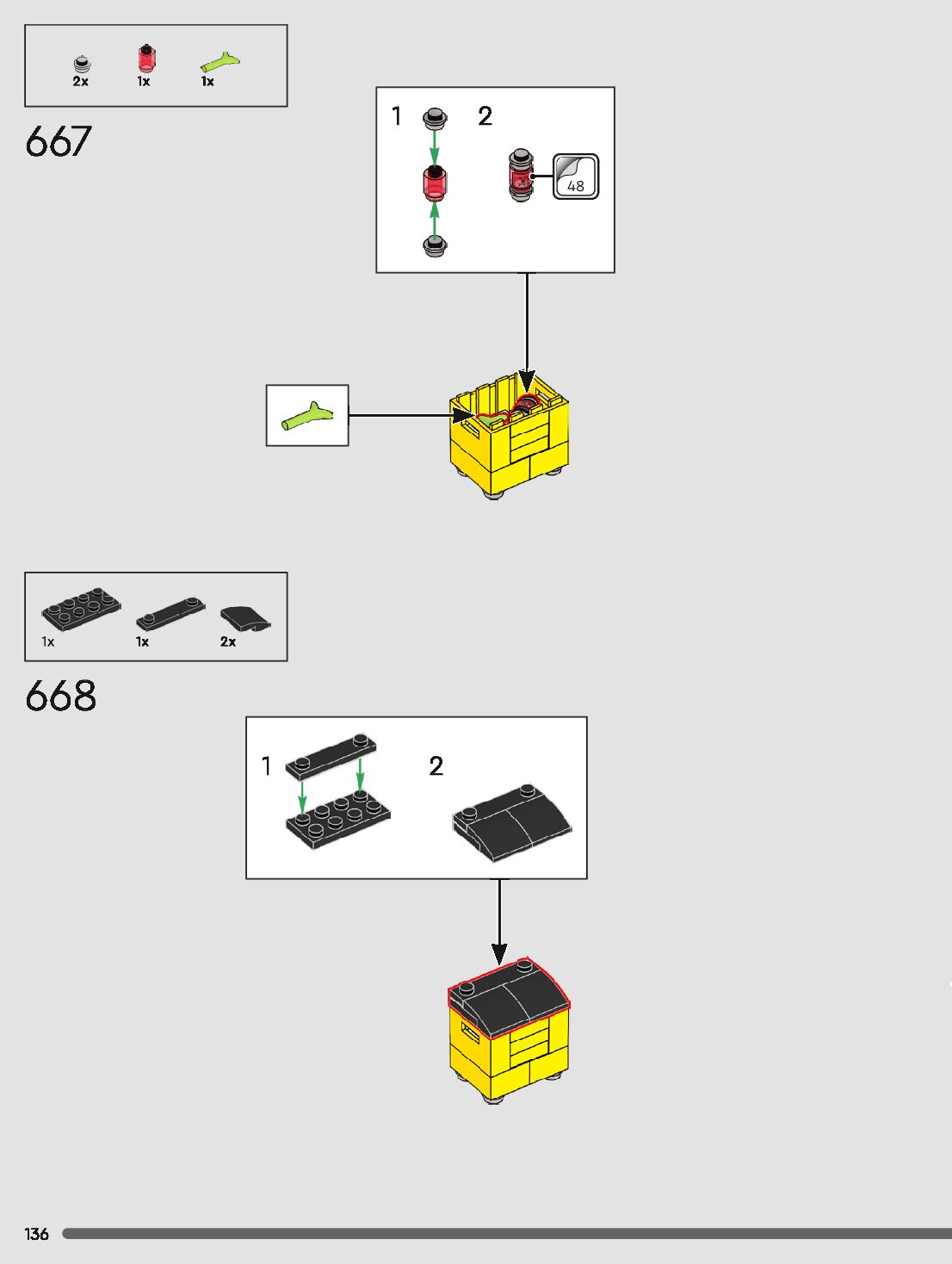 2x 1x 1x

667

1 2

48

1x 1x 2x

668

1 2

136