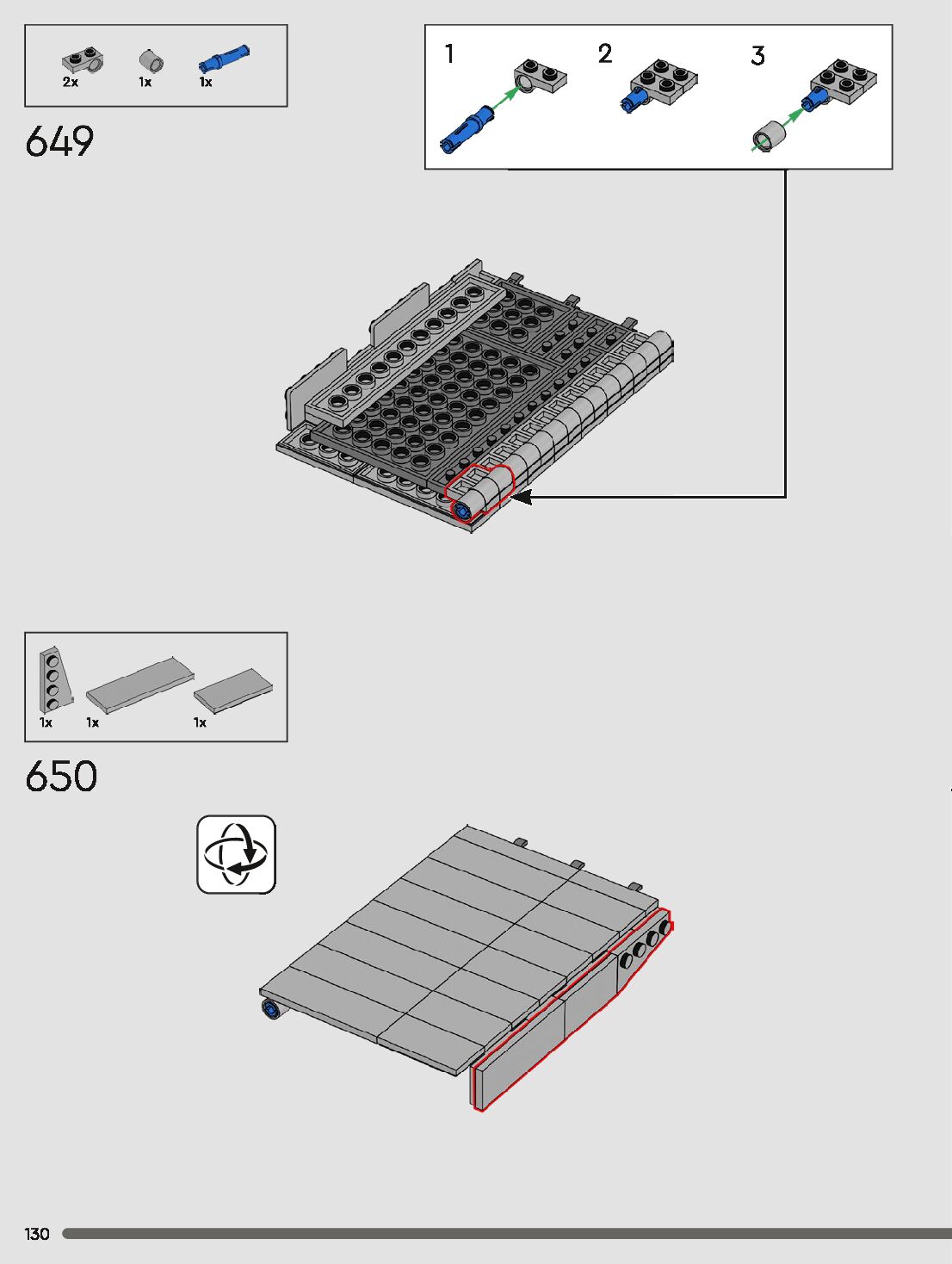 2x 1x 1x

649

1 2 3

1x 1x 1x

650

130