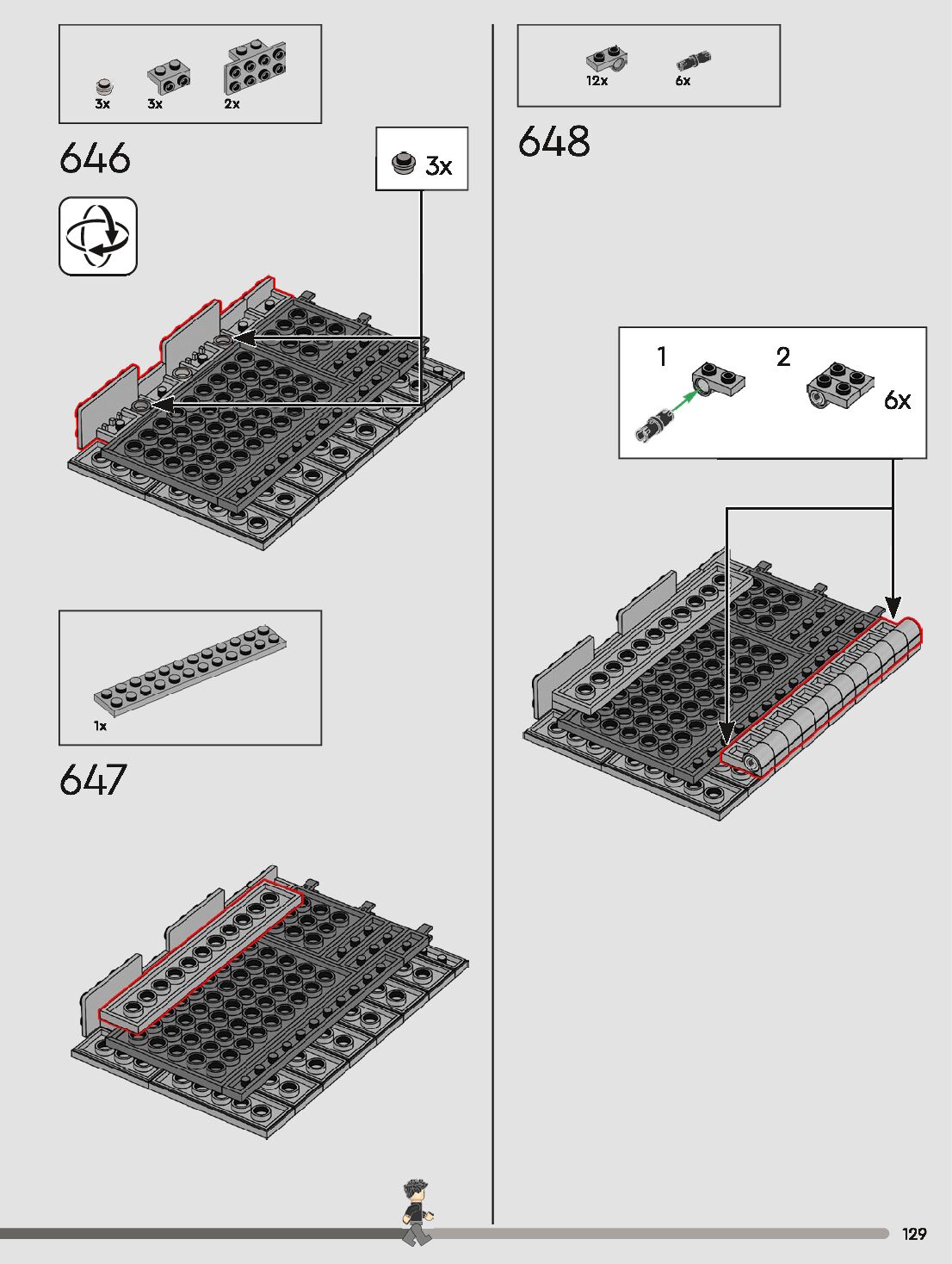 3x 3x 2x

646

3x

1x

647

12x 6x

648

1

2

6x

129