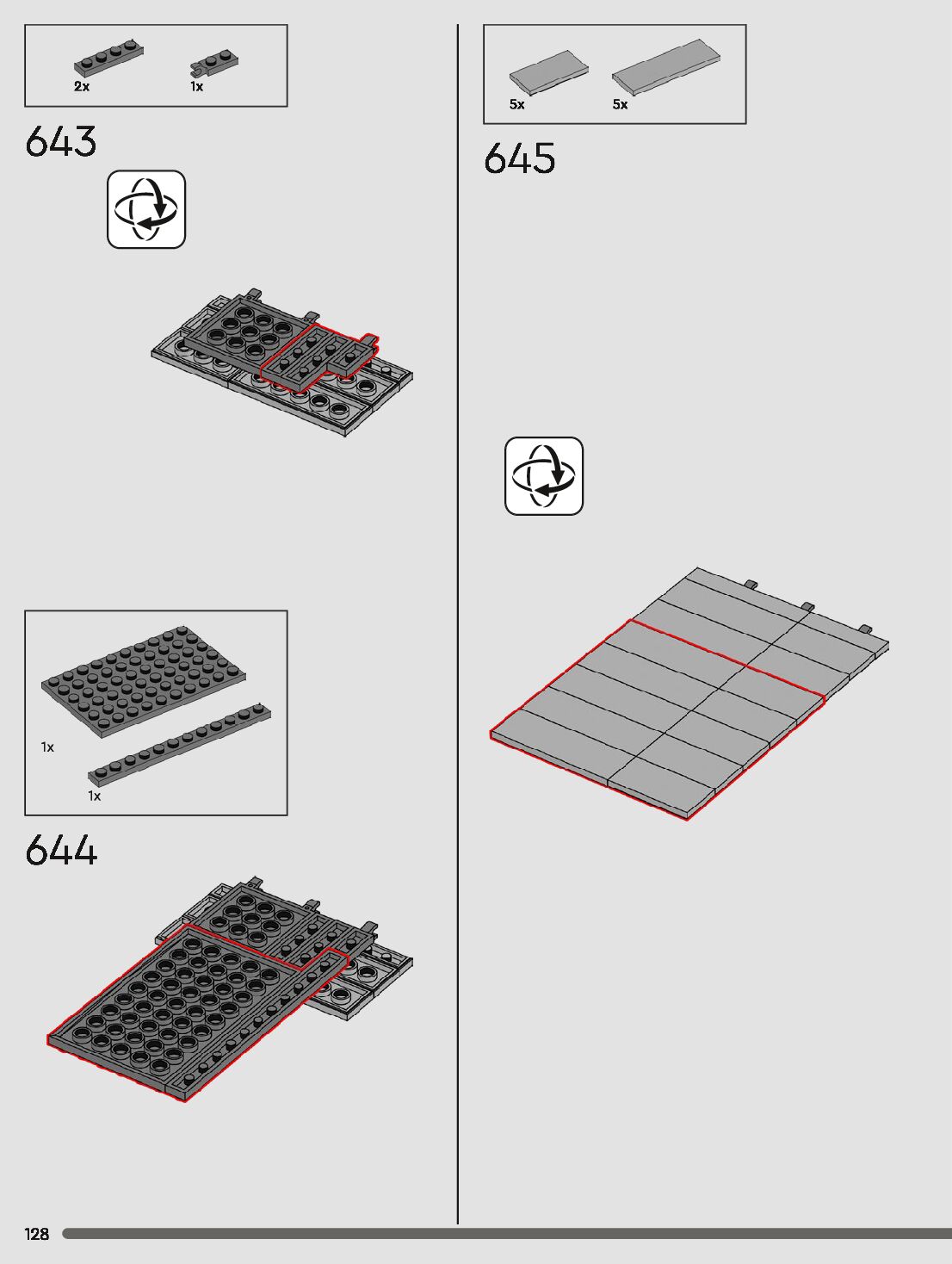 2x
1x

643

1x
1x

644

5x
5x

645

128