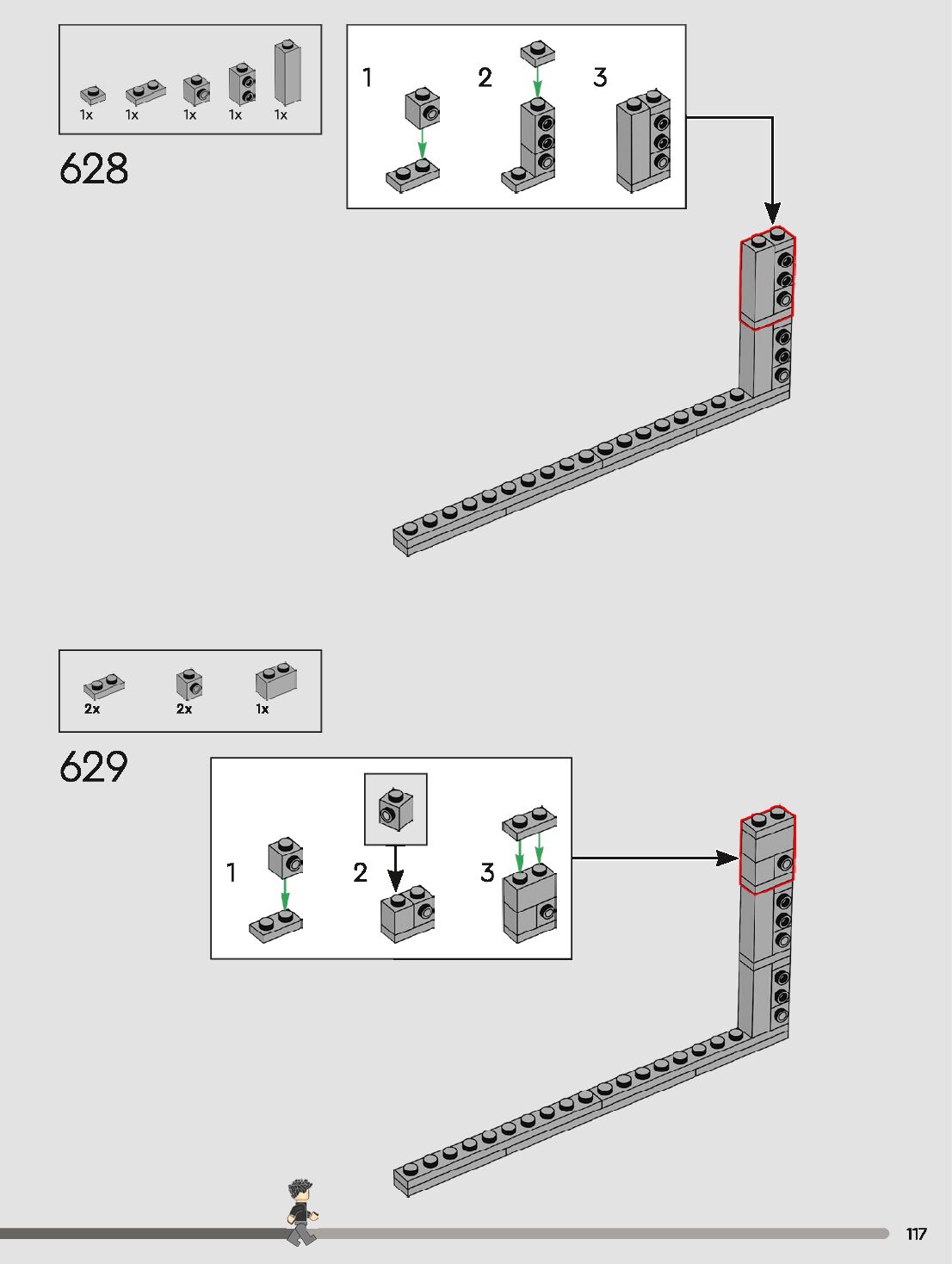 1x 1x 1x 1x 1x

628

1

2

3

2x 2x 1x

629

1

2

3

117