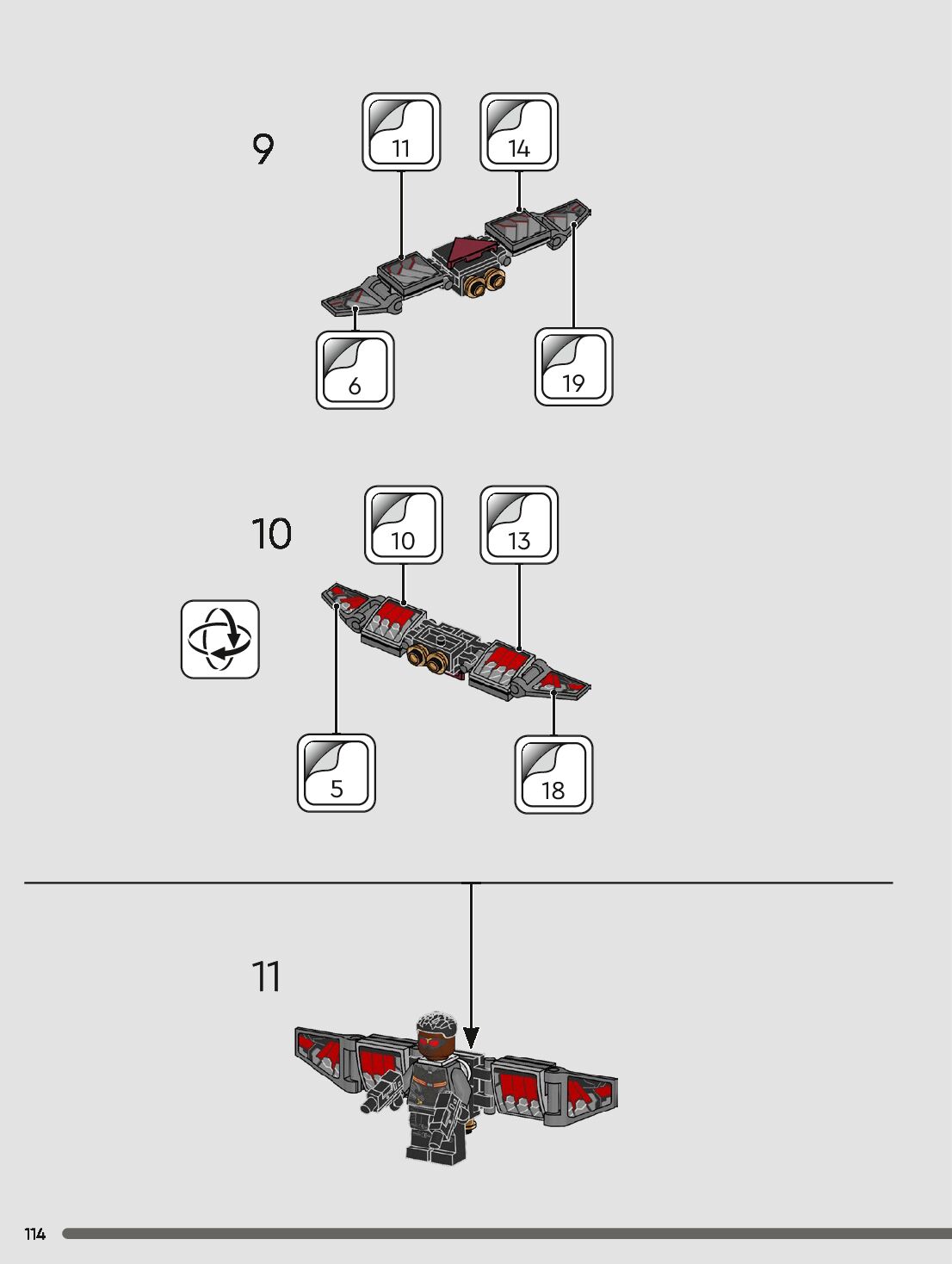 9

11

14

6

19

10

10

13

5

18

11

114