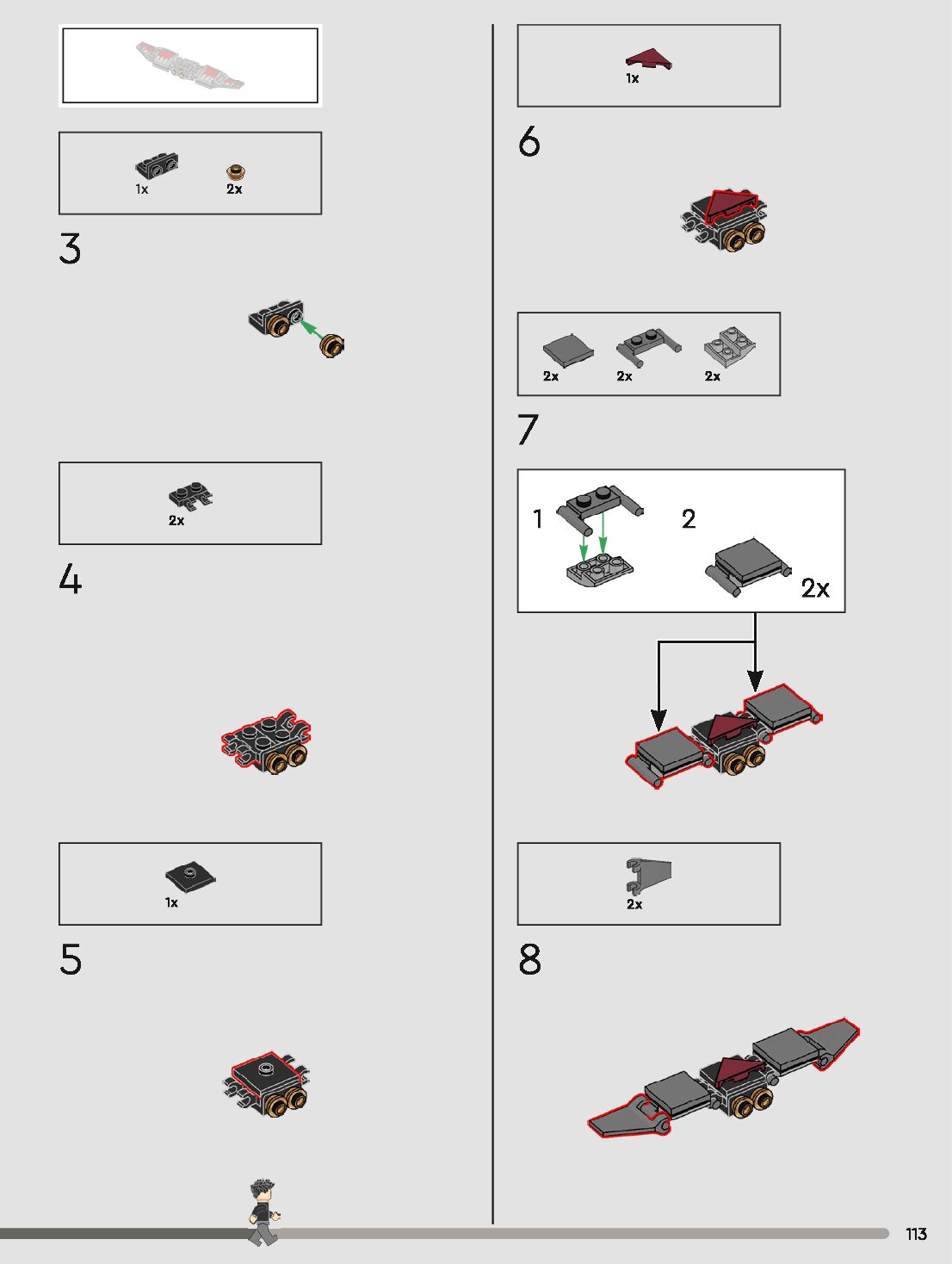 1x 2x

3

2x

4

1x

5

1x

6

2x 2x 2x

7

1

2

2x

2x

8

113