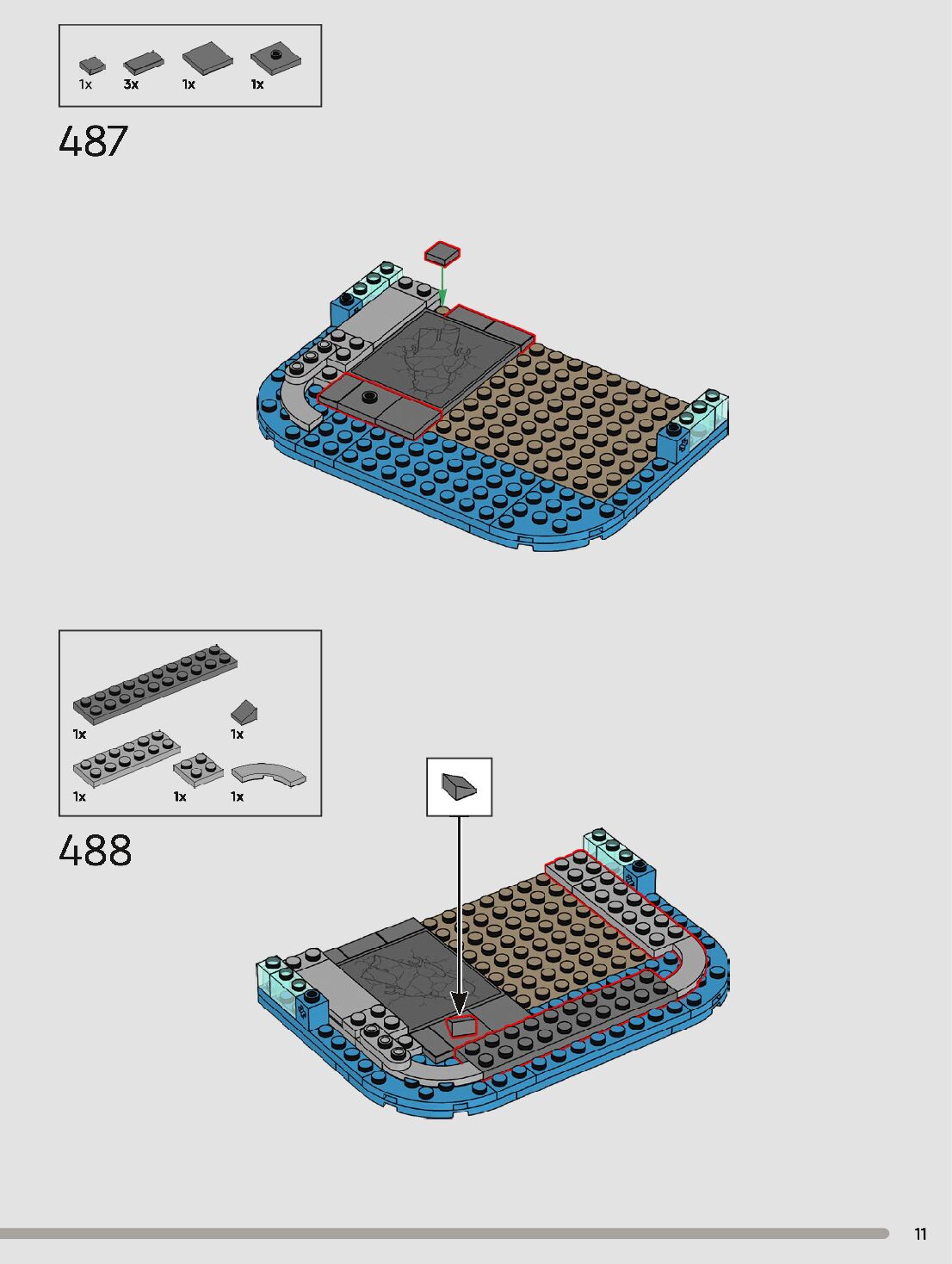 1x 3x 1x 1x

487

1x 1x
1x 1x 1x

488

11