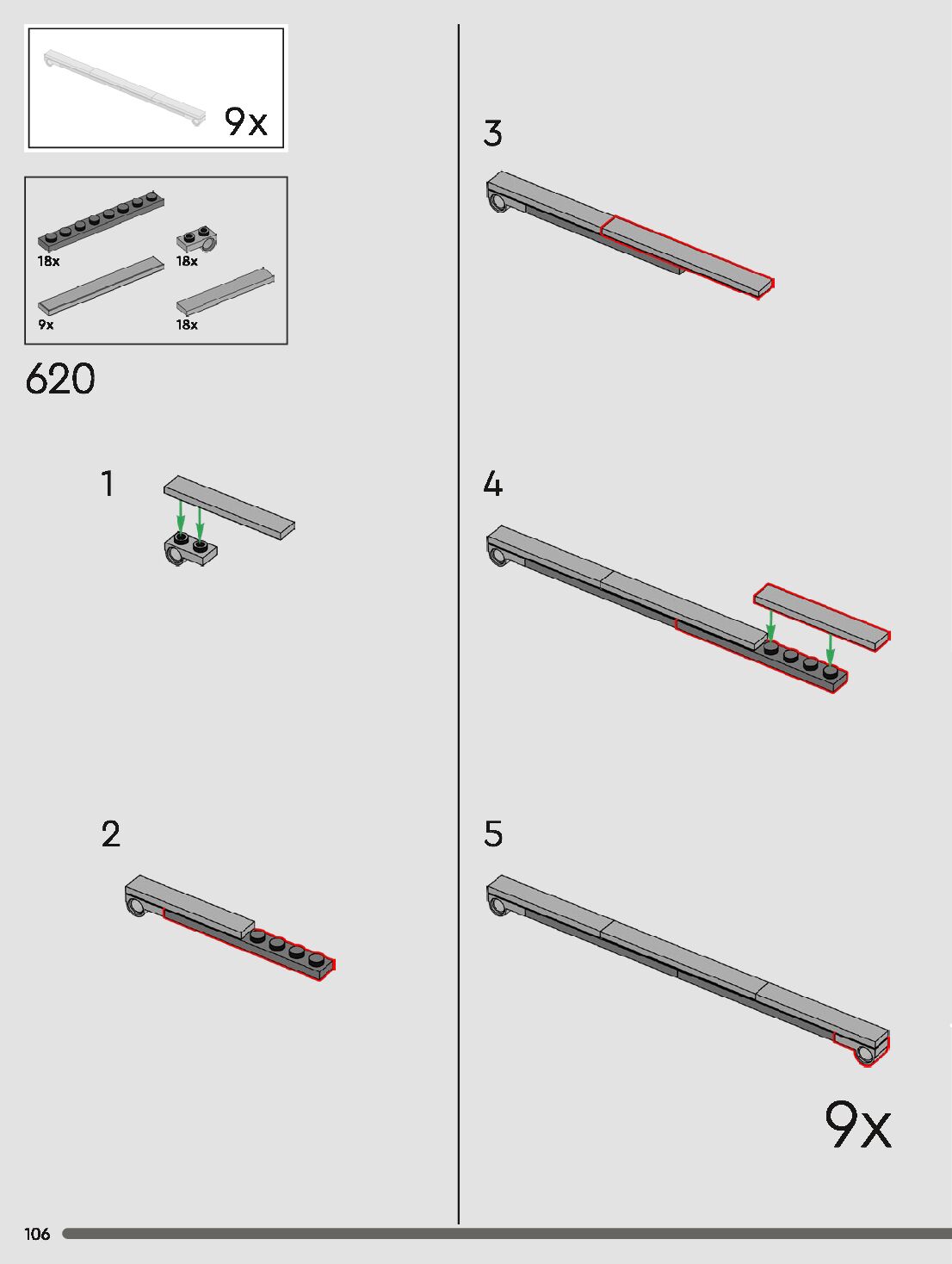 9x

18x
18x
9x
18x

620

1

2

3

4

5

9x

106