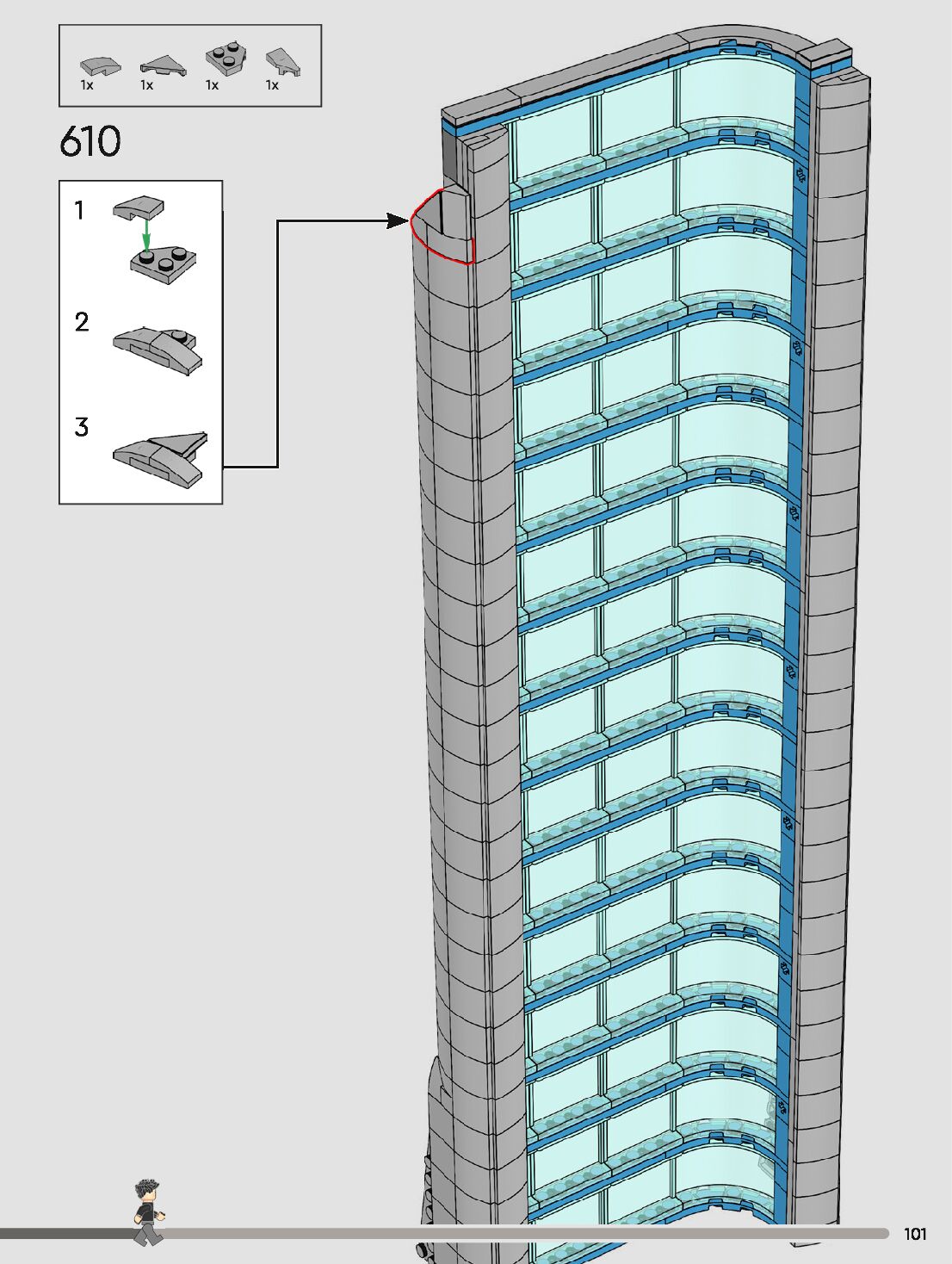 1x 1x 1x 1x

610

1

2

3

101