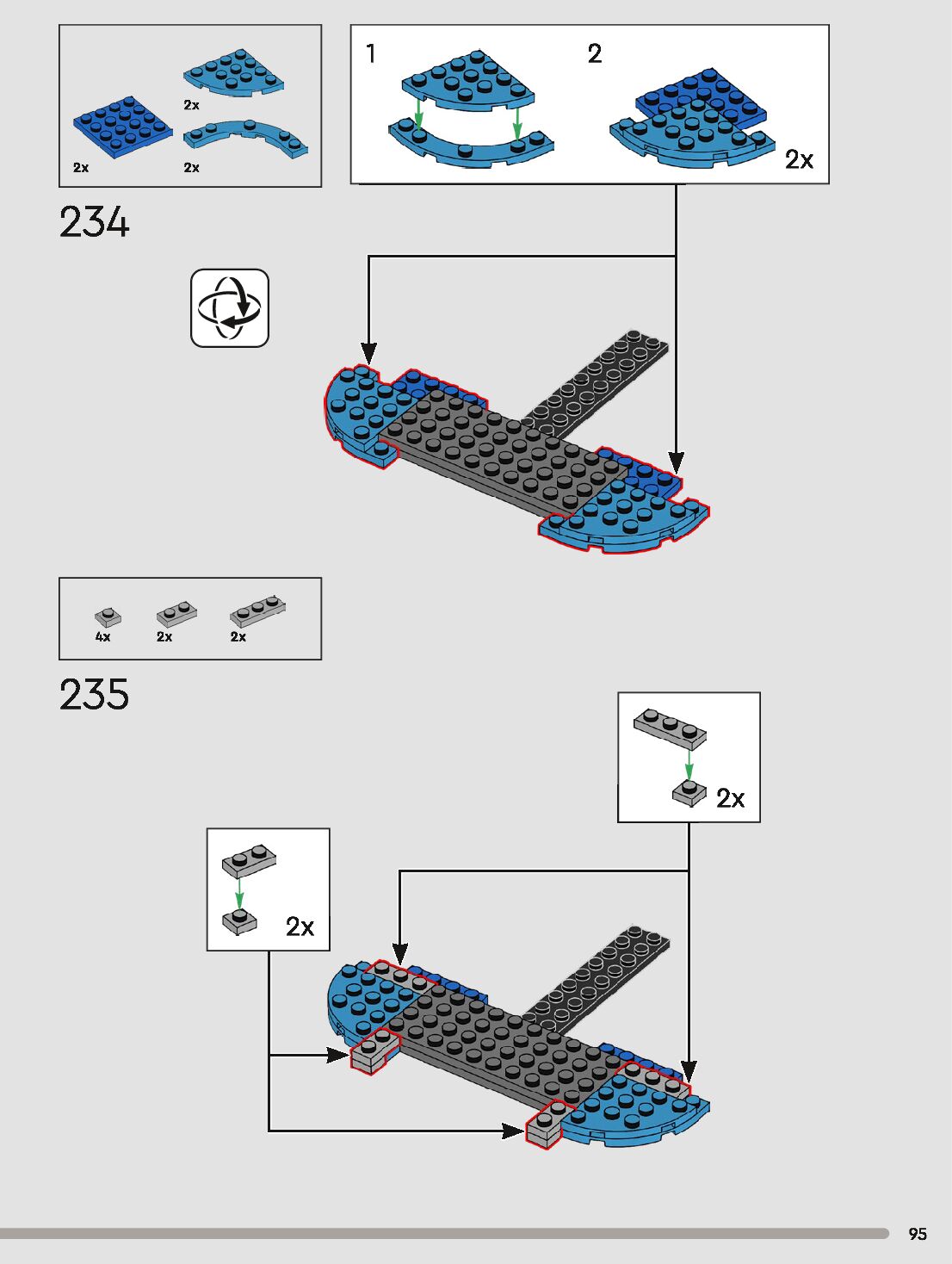 2x

2x

2x

1

2

2x

234

4x

2x

2x

235

2x

2x

95