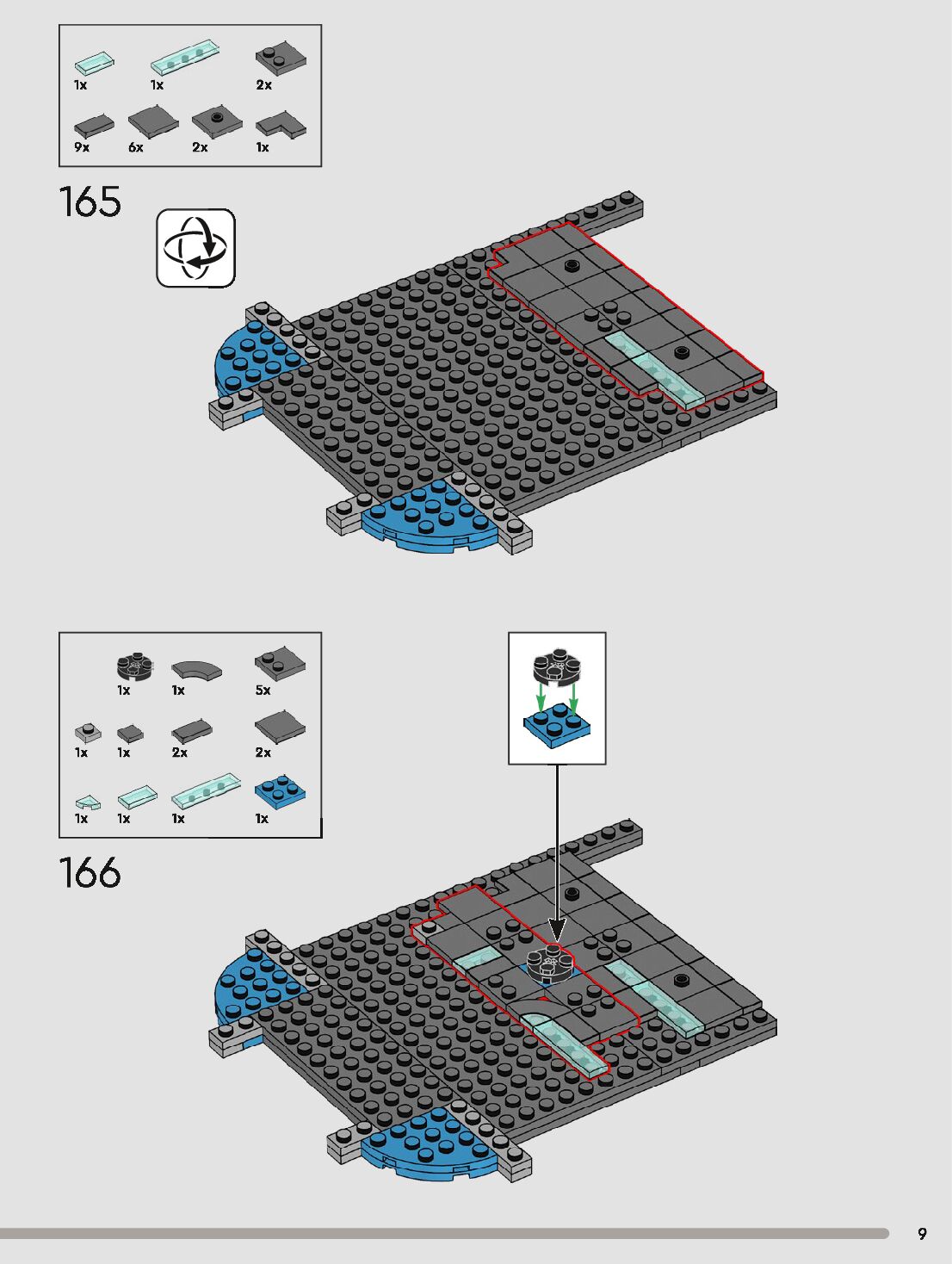 1x 1x 2x
9x 6x 2x 1x

165

1x 1x 5x
1x 1x 2x 2x
1x 1x 1x 1x

166

9