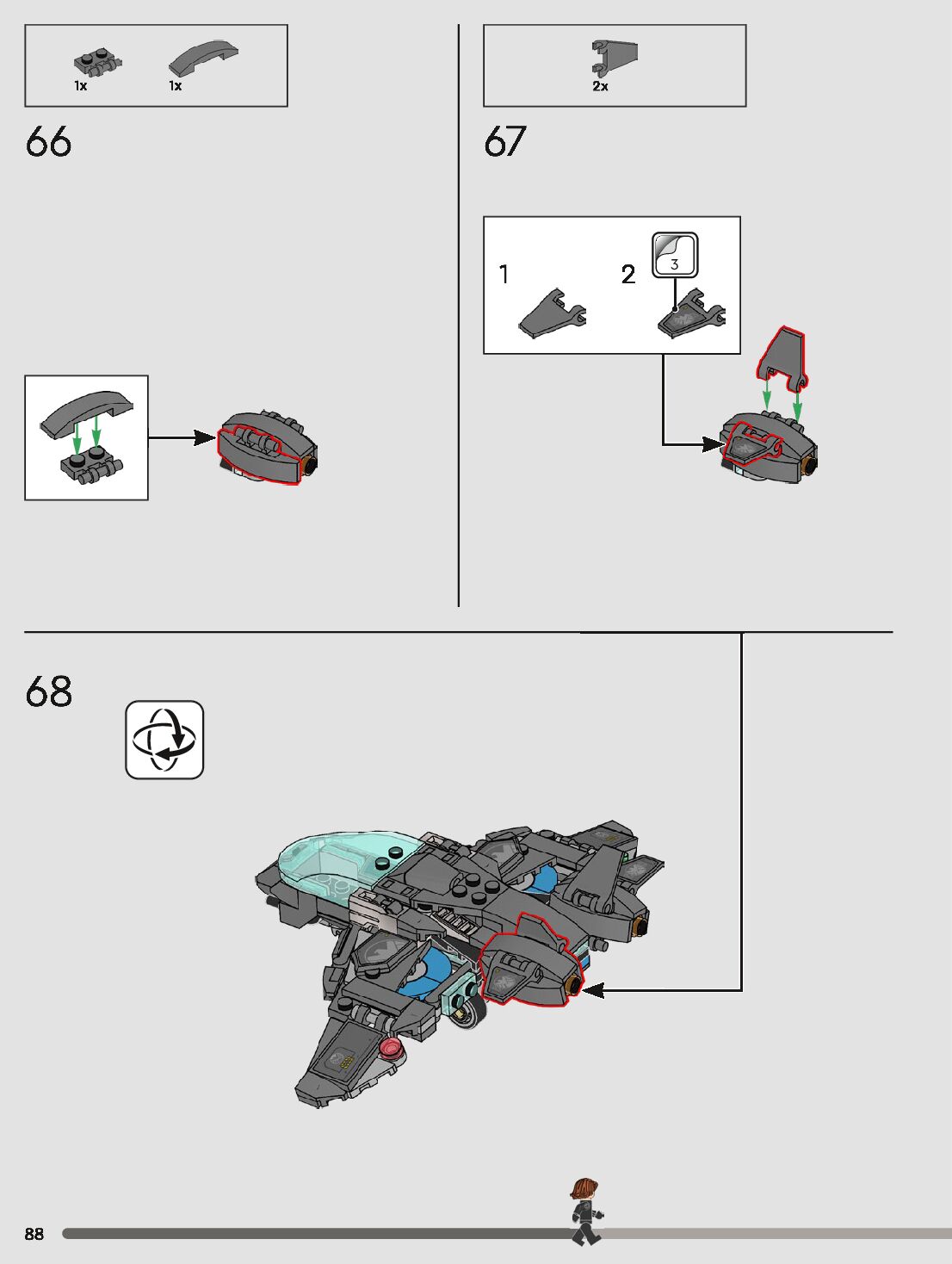 1x 1x

66

2x

67

1

2

3

68

88