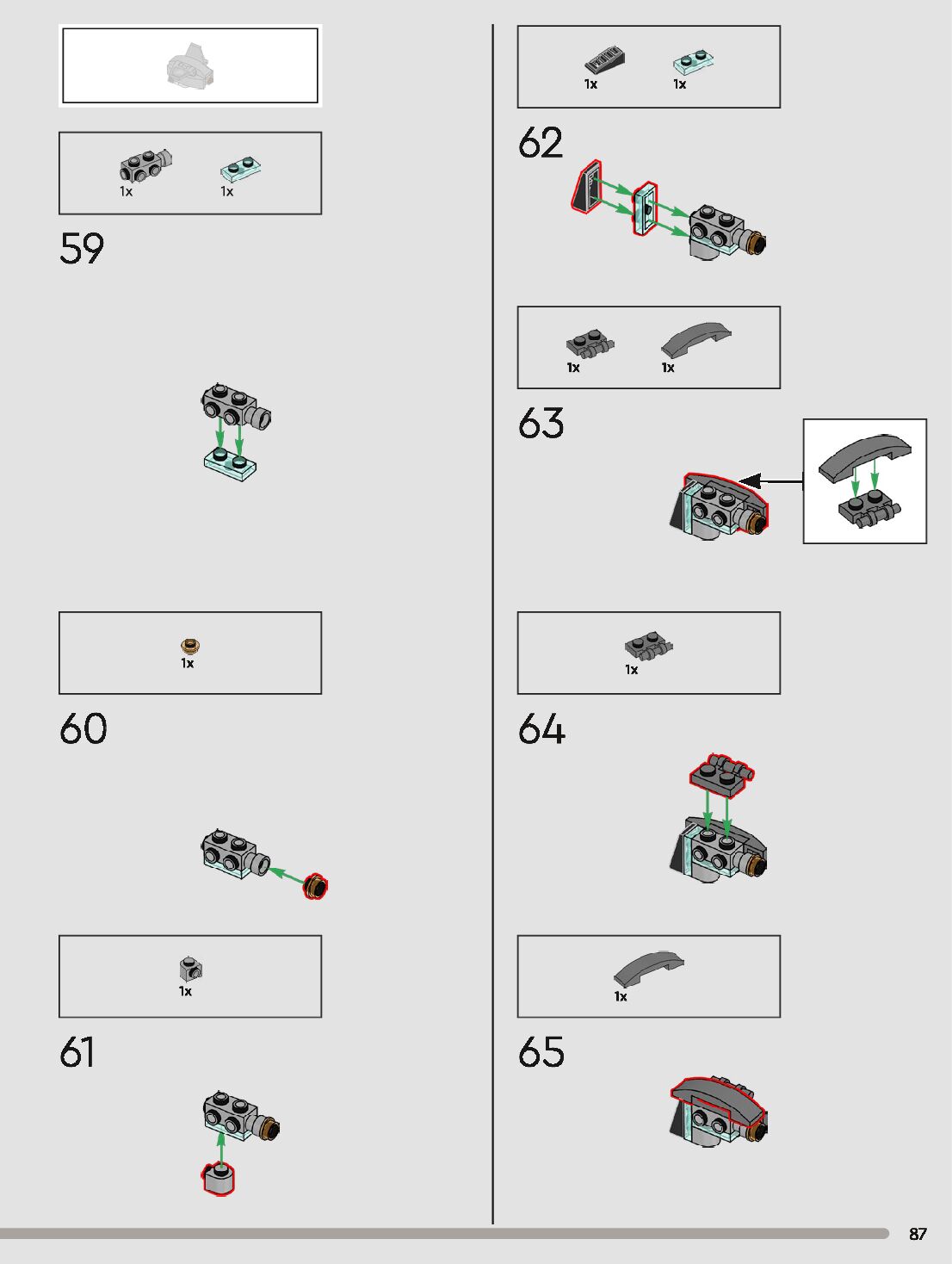 1x 1x

59

1x

60

1x

61

1x 1x

62

1x 1x

63

1x

64

1x

65

87