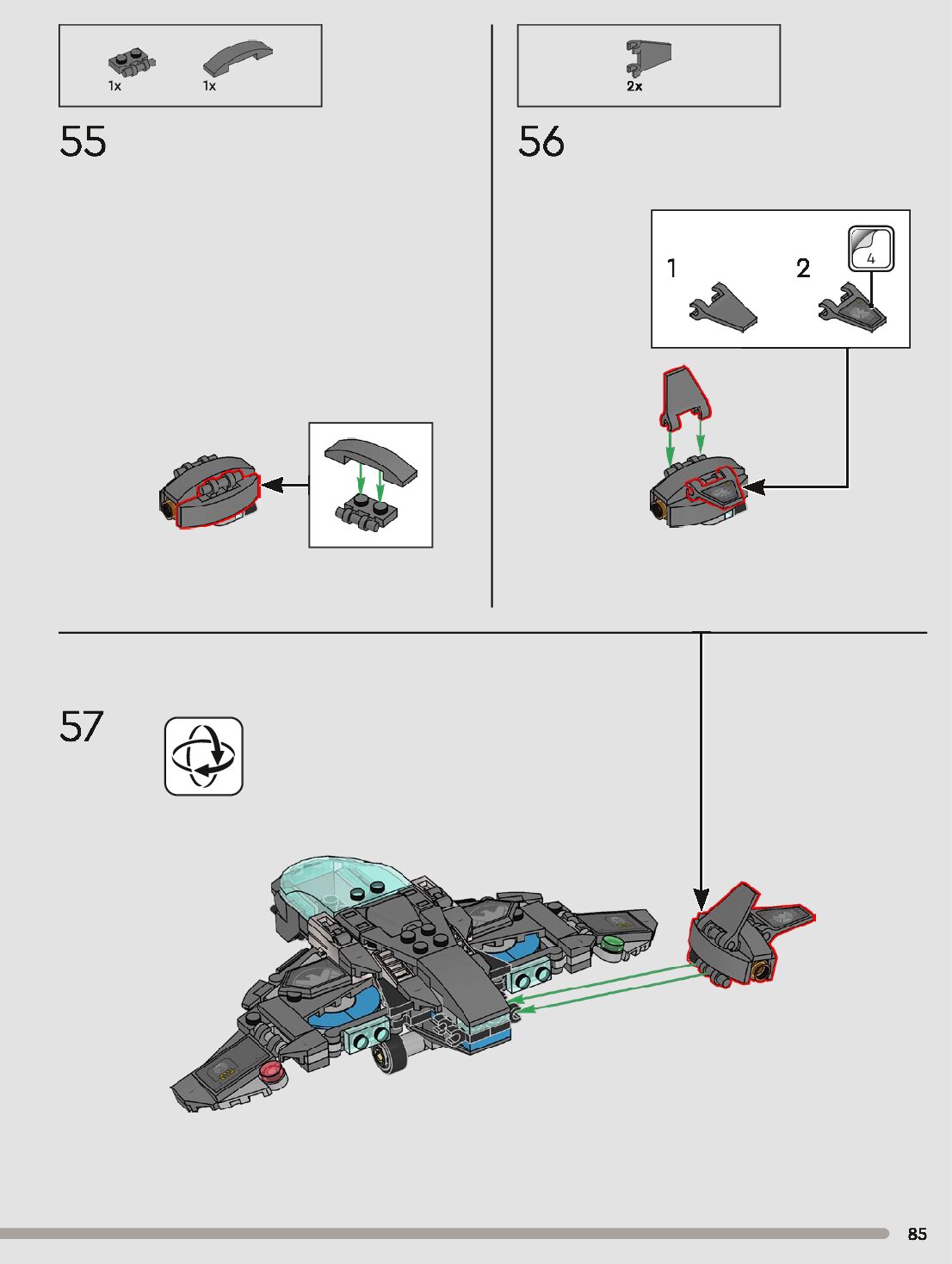 1x 1x

55

2x

56

1

2

4

57

85