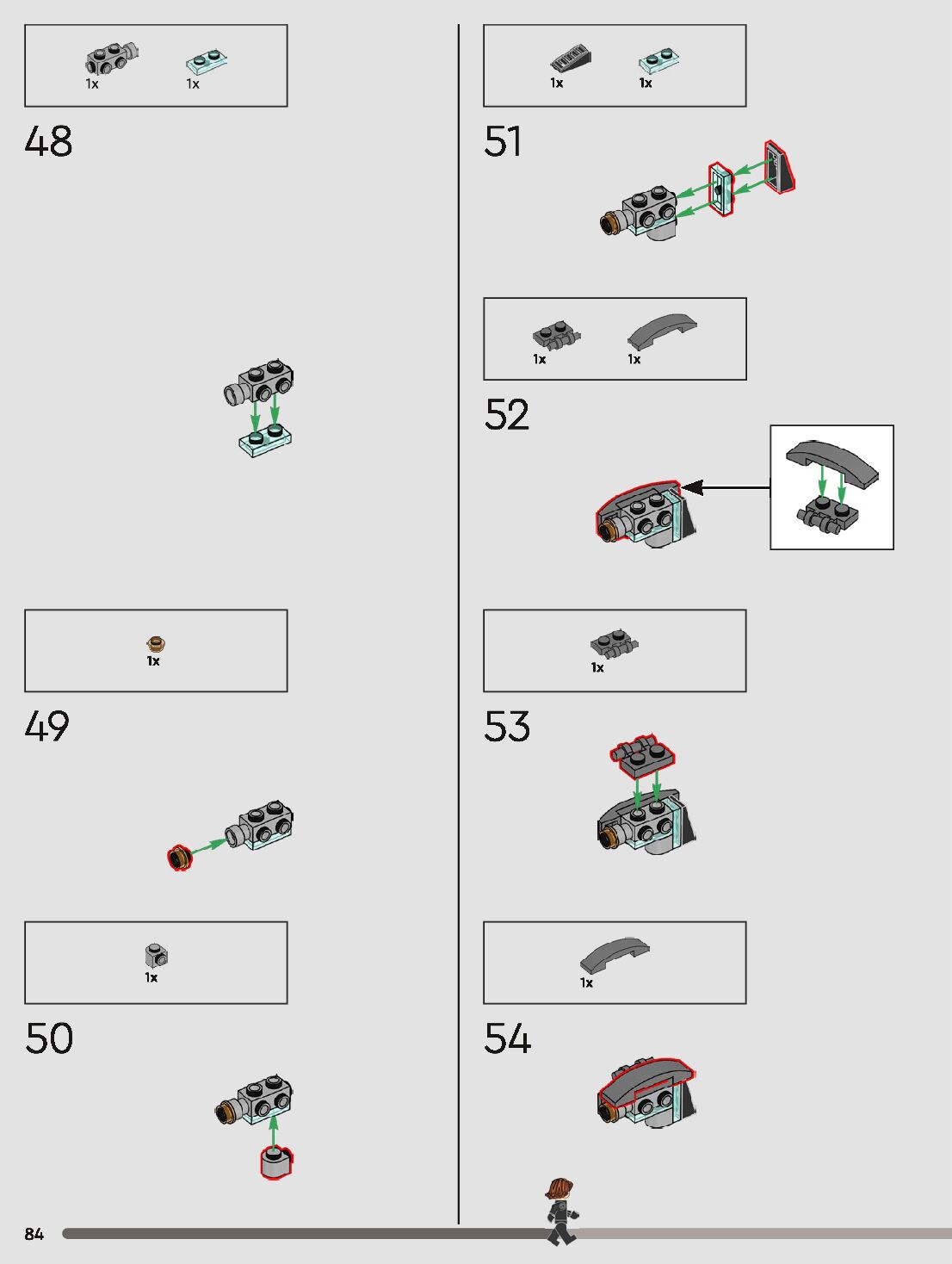 1x 1x

48

1x

49

1x

50

1x 1x

51

1x 1x

52

1x

53

1x

54

84