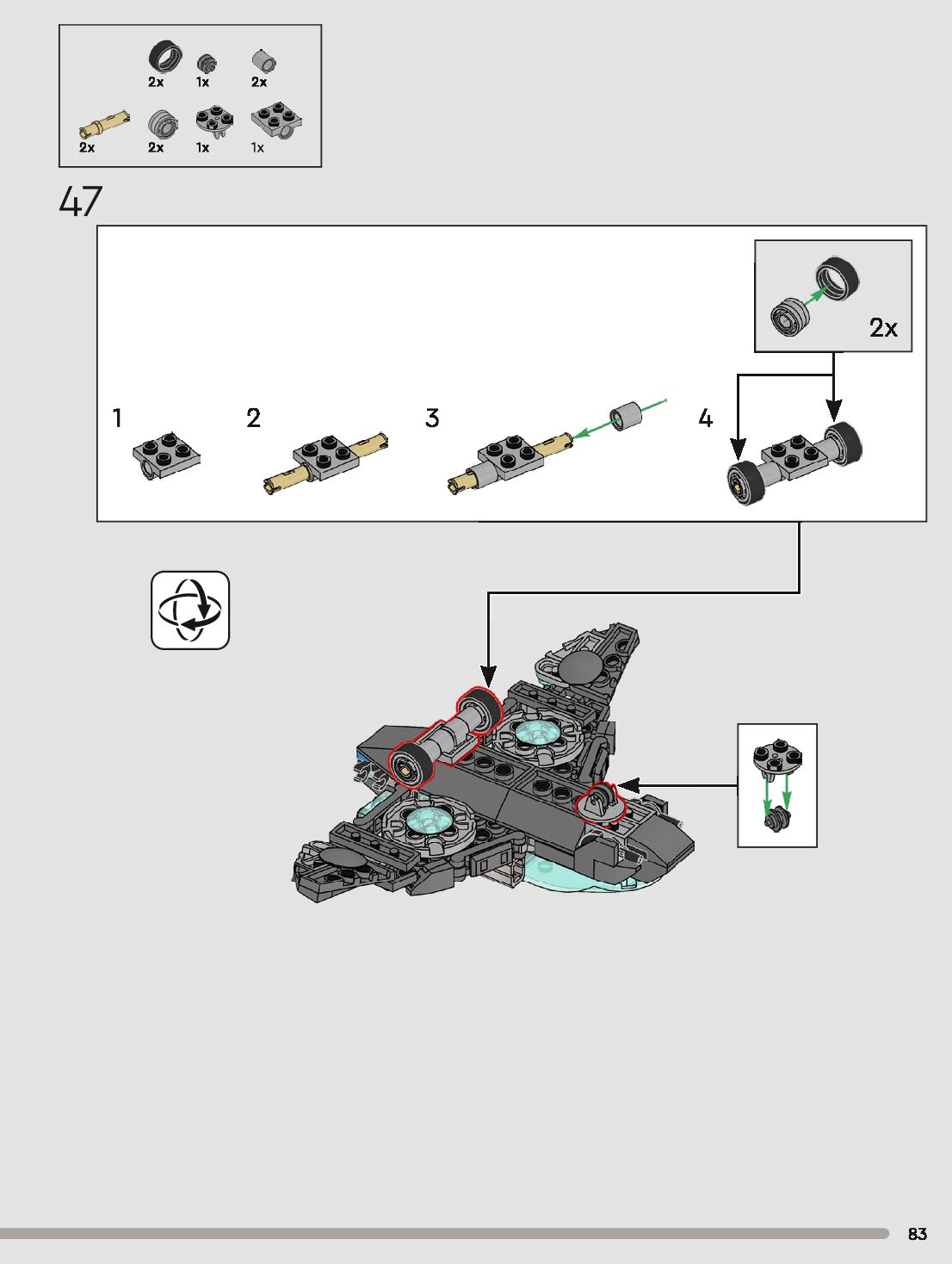 2x 1x 2x
2x 2x 1x 1x

47

2x

1

2

3

4

83