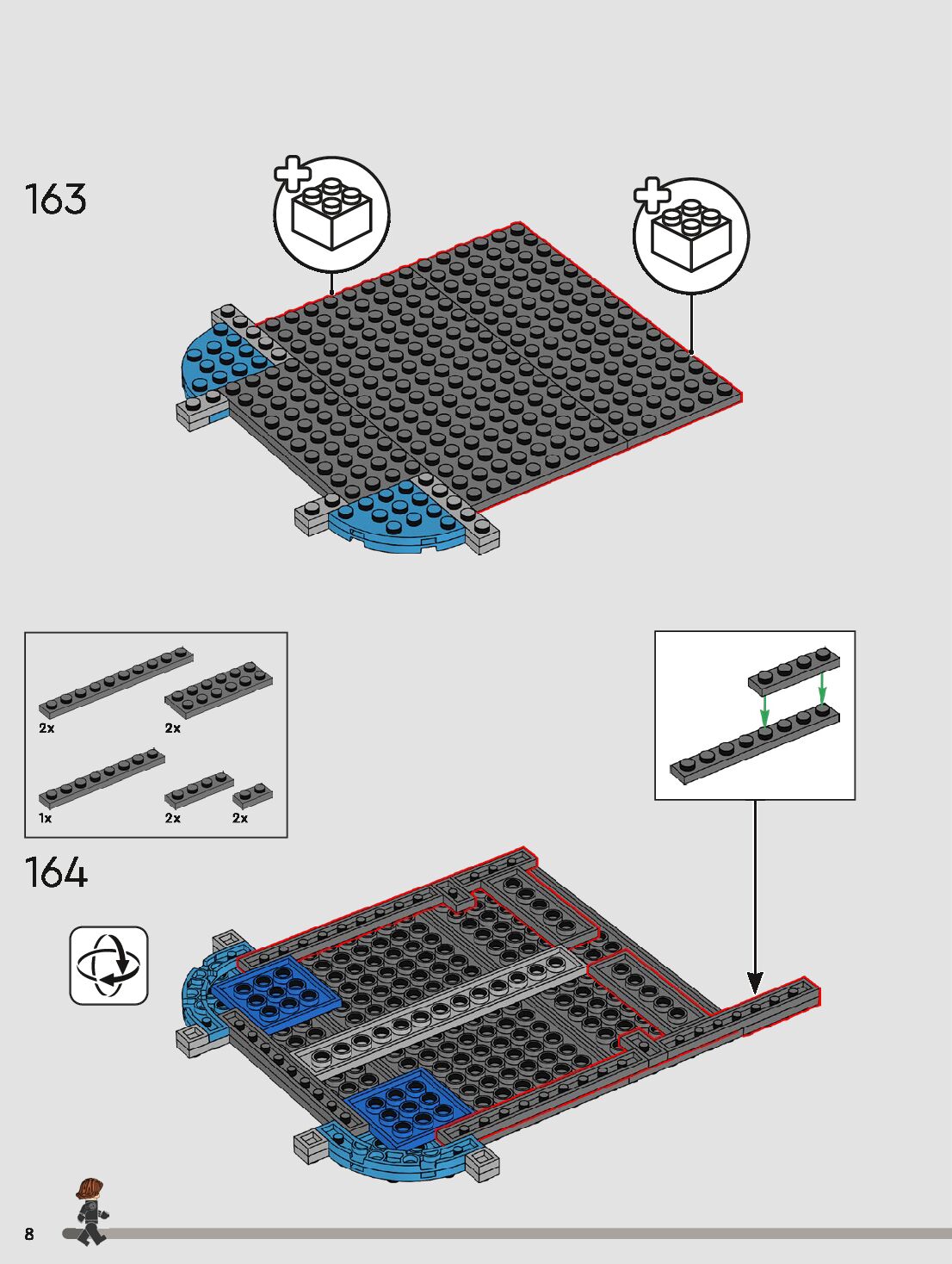 163

2x
2x
1x
2x
2x

164

8