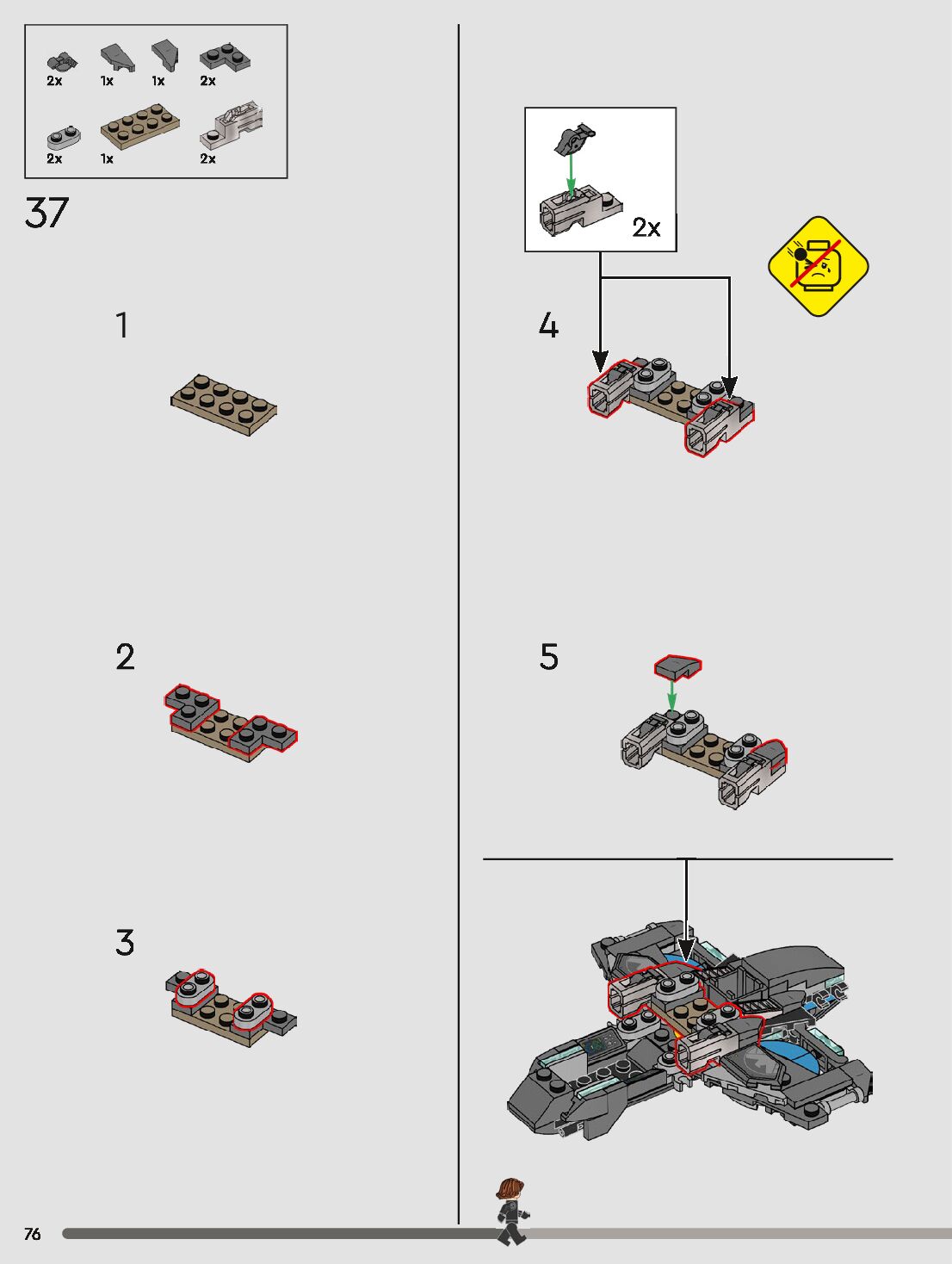 2x 1x 1x 2x
2x 1x 2x

37

1

2

3

2x

4

5

76