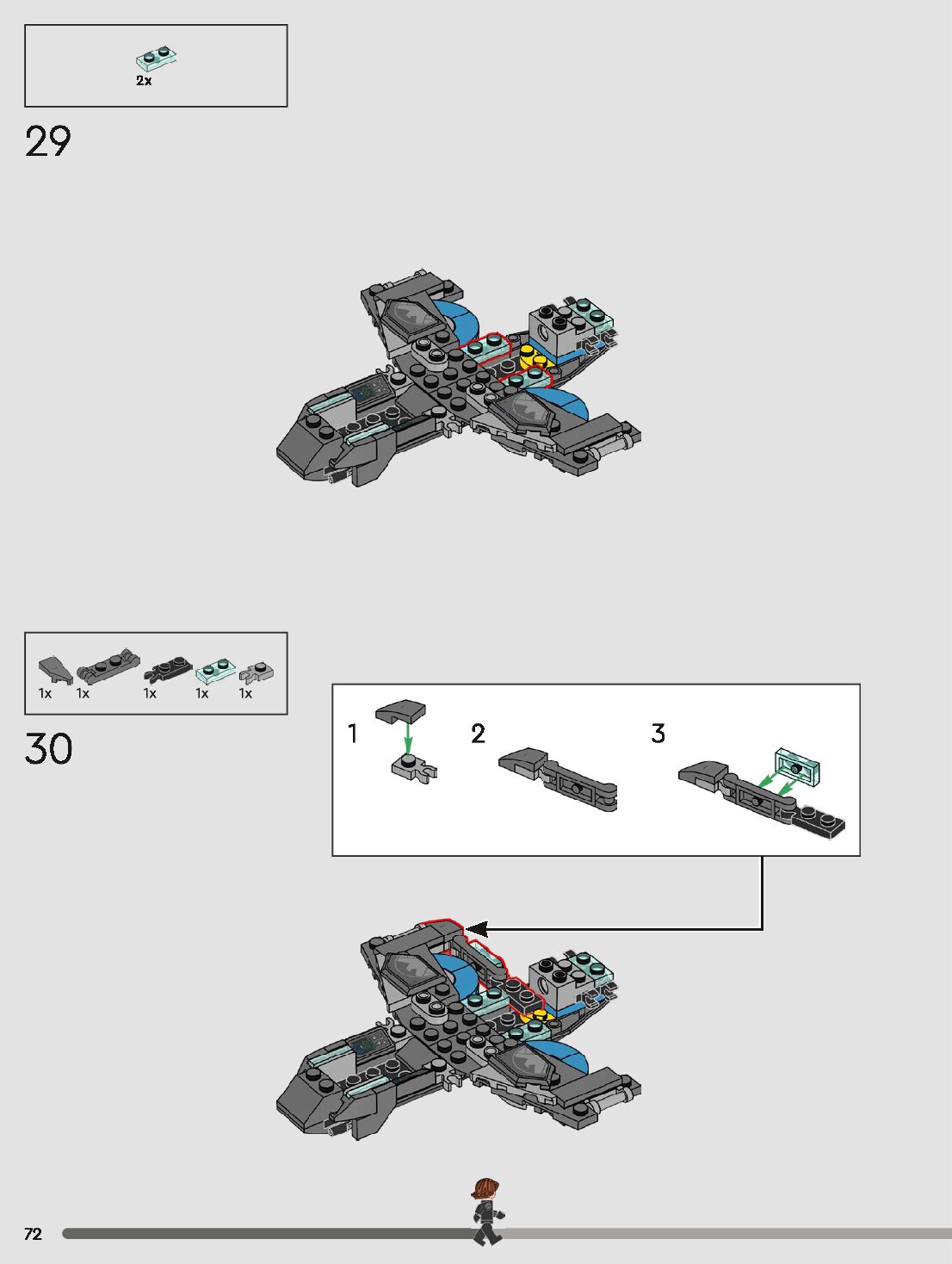 2x

29

1x 1x 1x 1x 1x

30

1

2

3

72