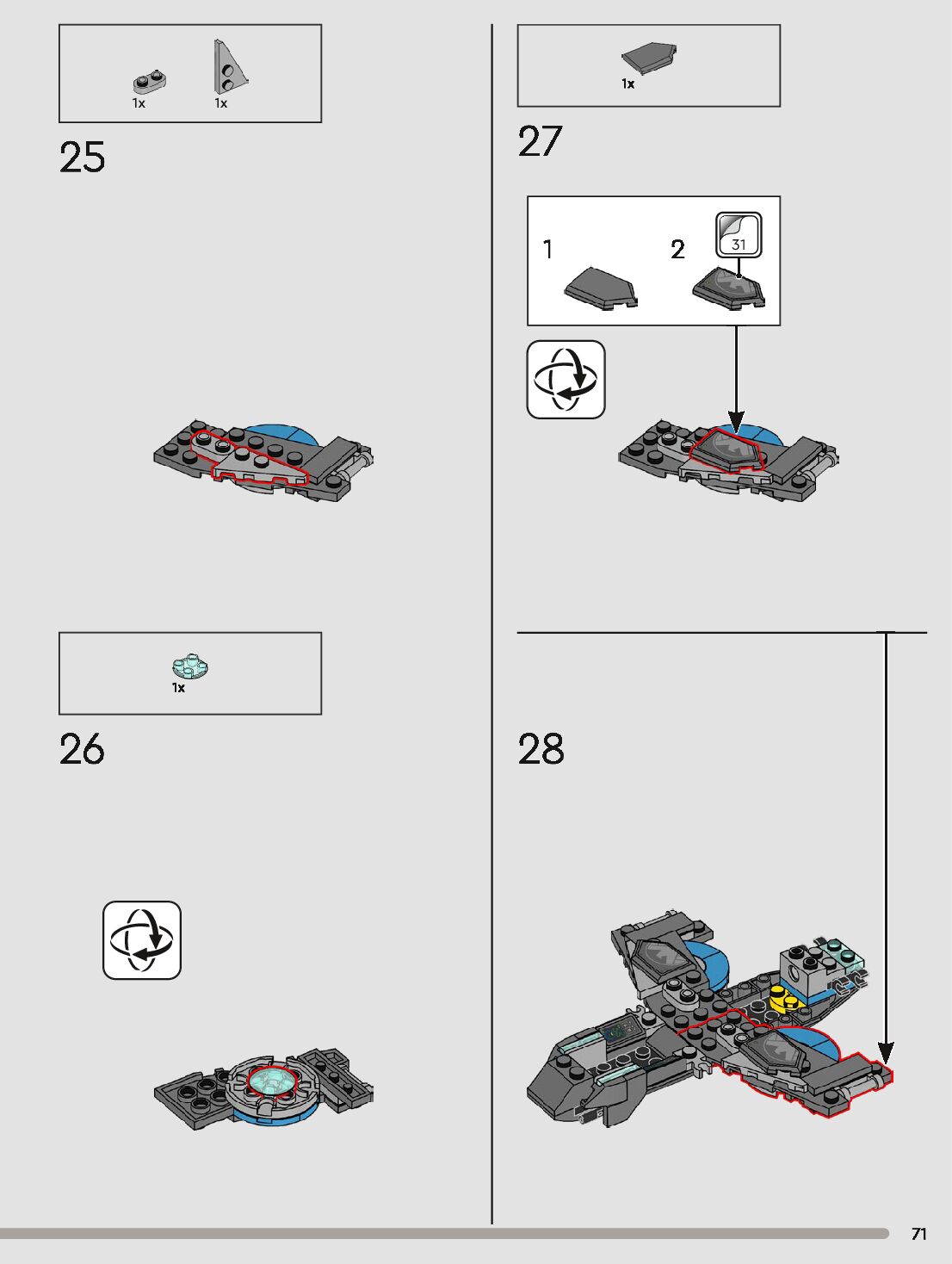 1x 1x

25

1x

26

1x

27

1

2

31

28

71