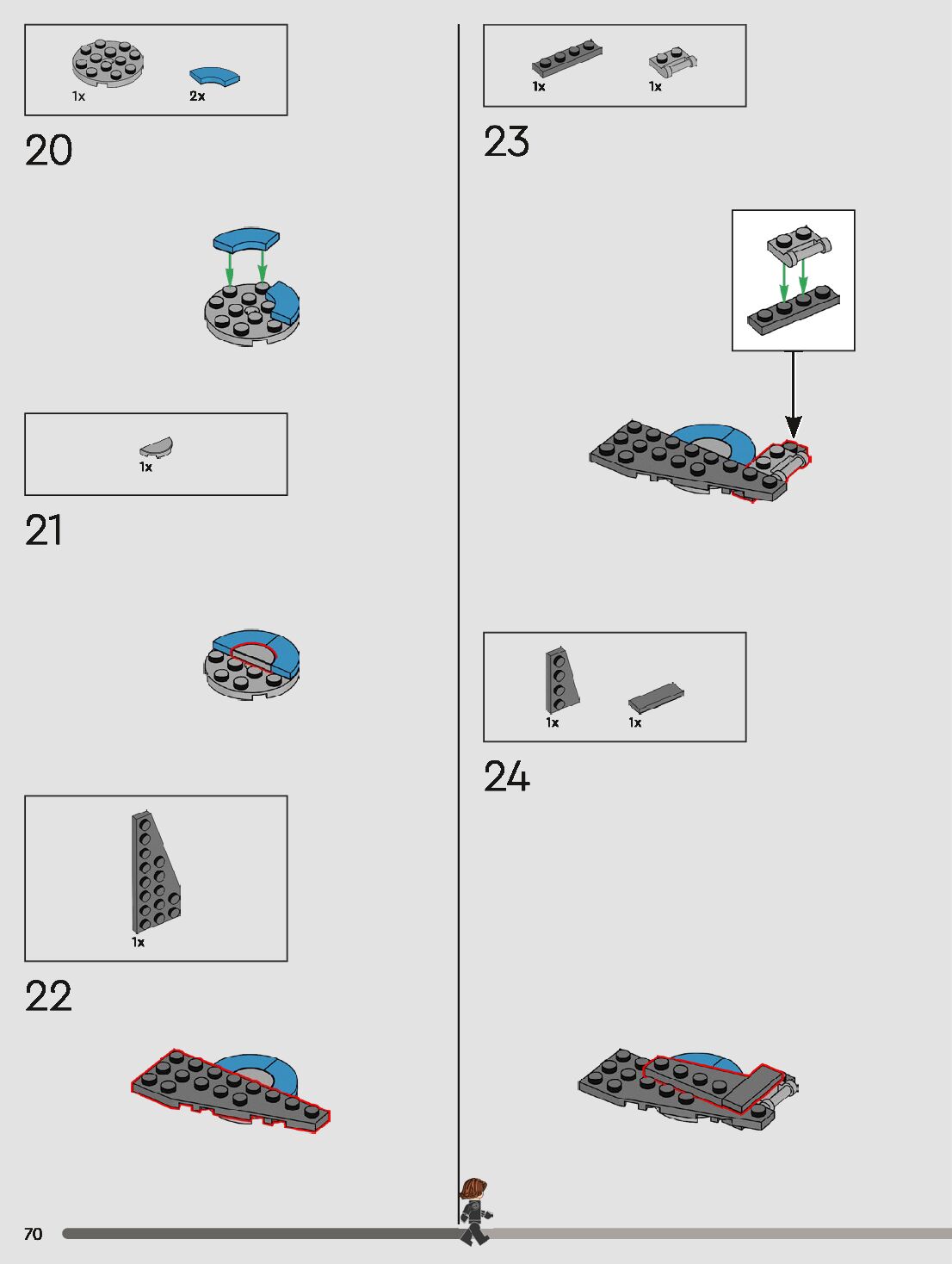 1x 2x

20

1x

21

1x

22

1x 1x

23

1x 1x

24

70