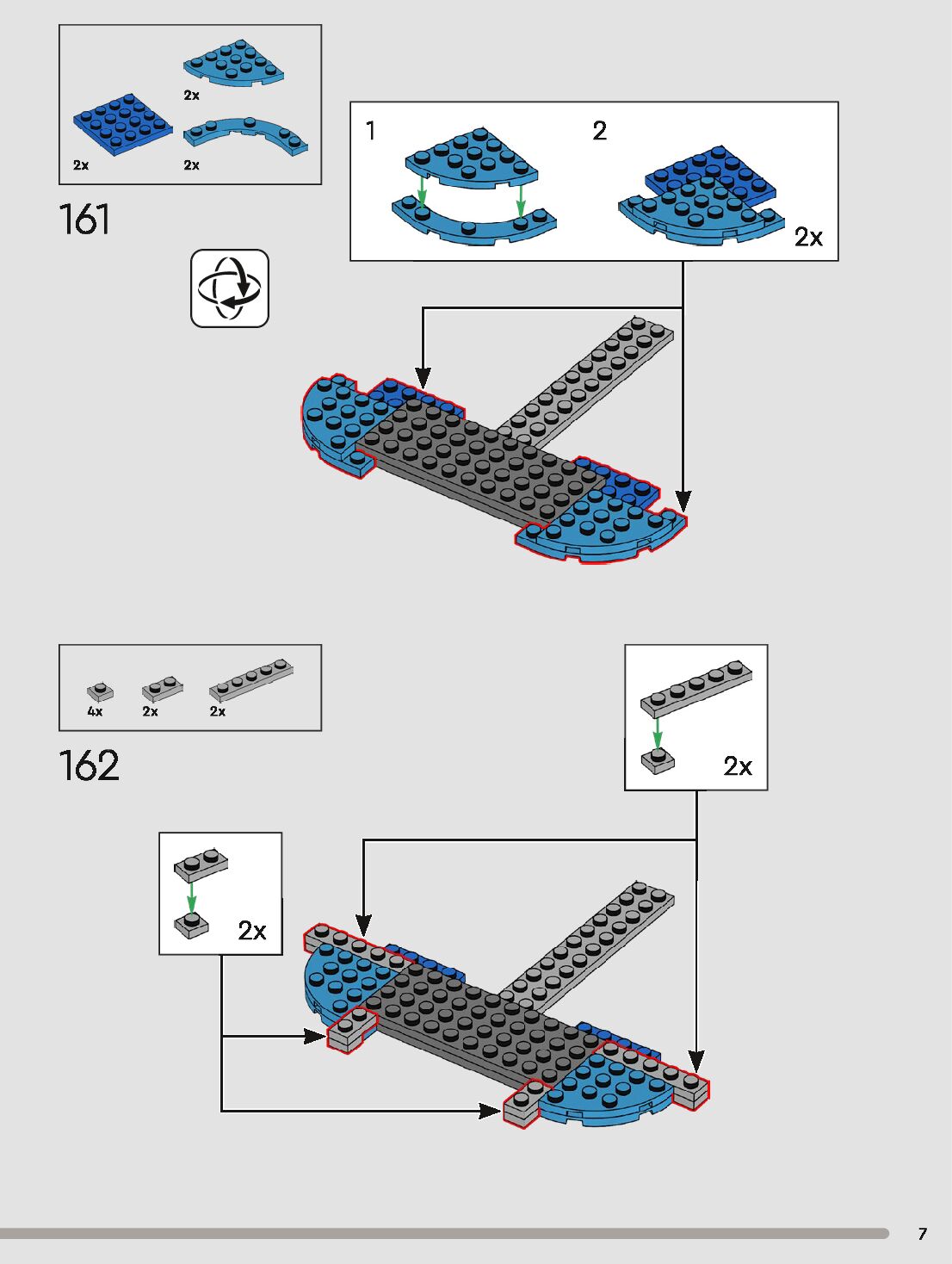 2x

2x

2x

161

1

2

2x

4x

2x

2x

162

2x

2x

7