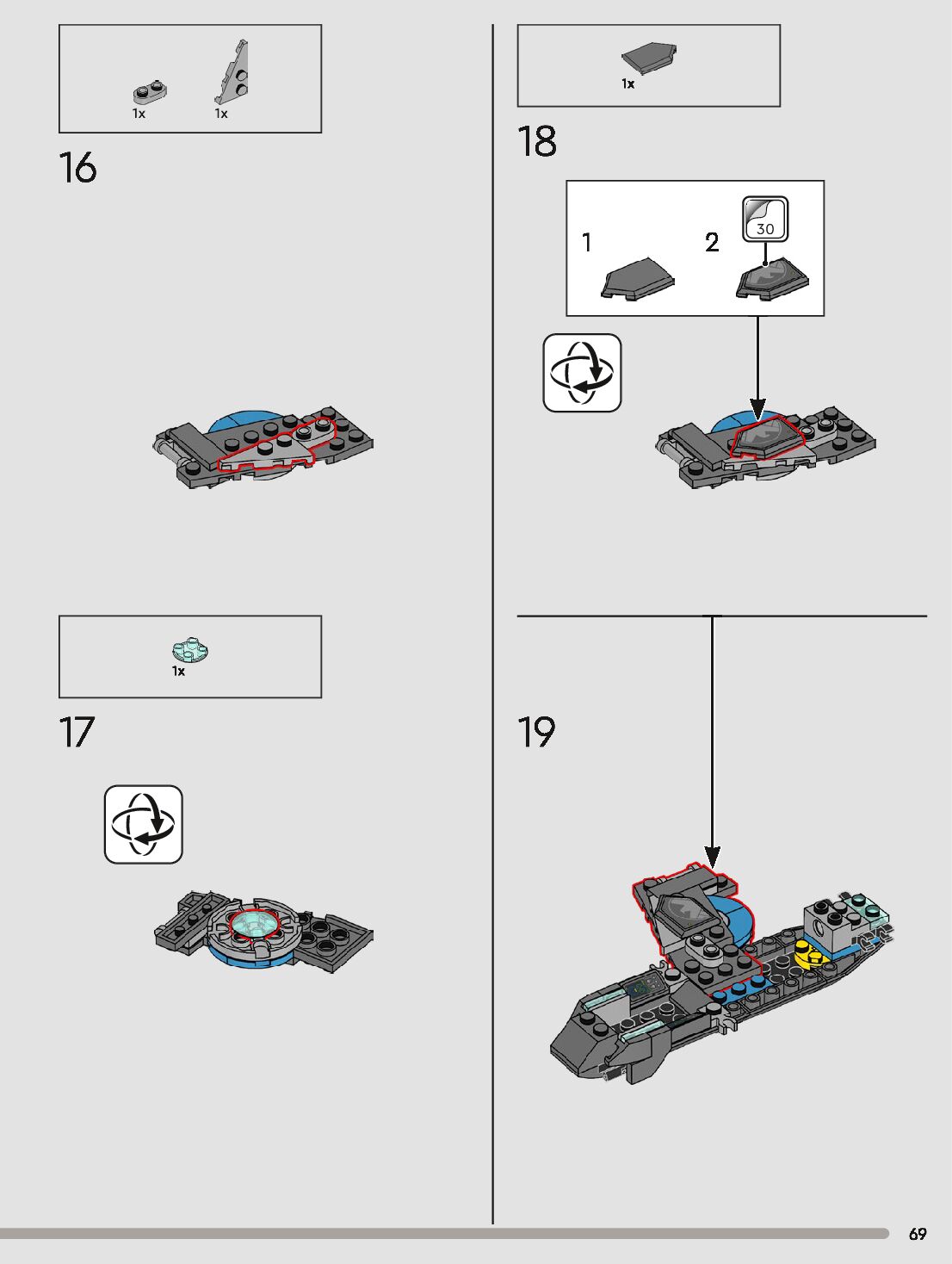 1x 1x

16

1x

17

1x

18

1 2 30

19

69