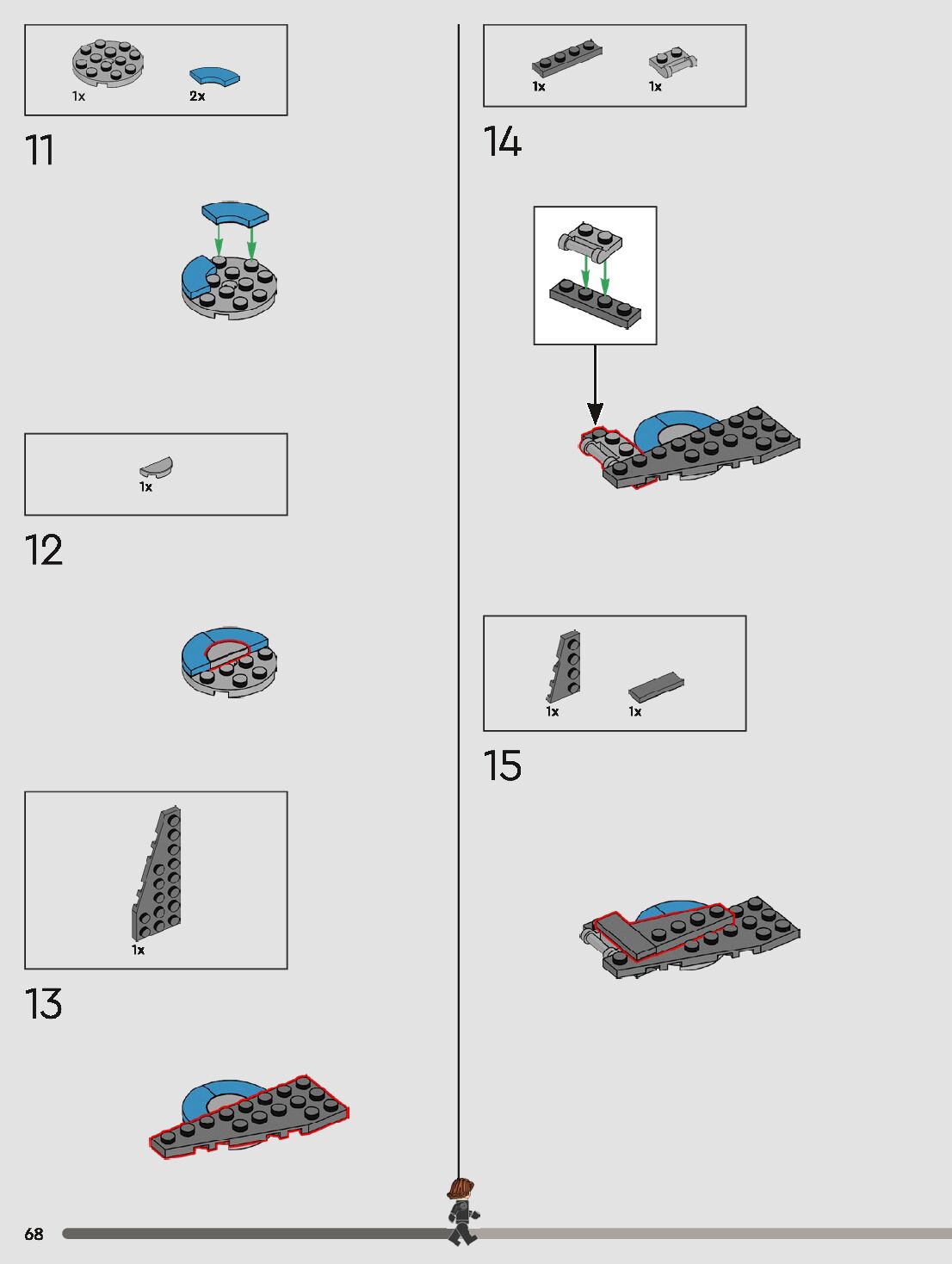 1x 2x

11

1x

12

1x

13

1x 1x

14

1x 1x

15

68