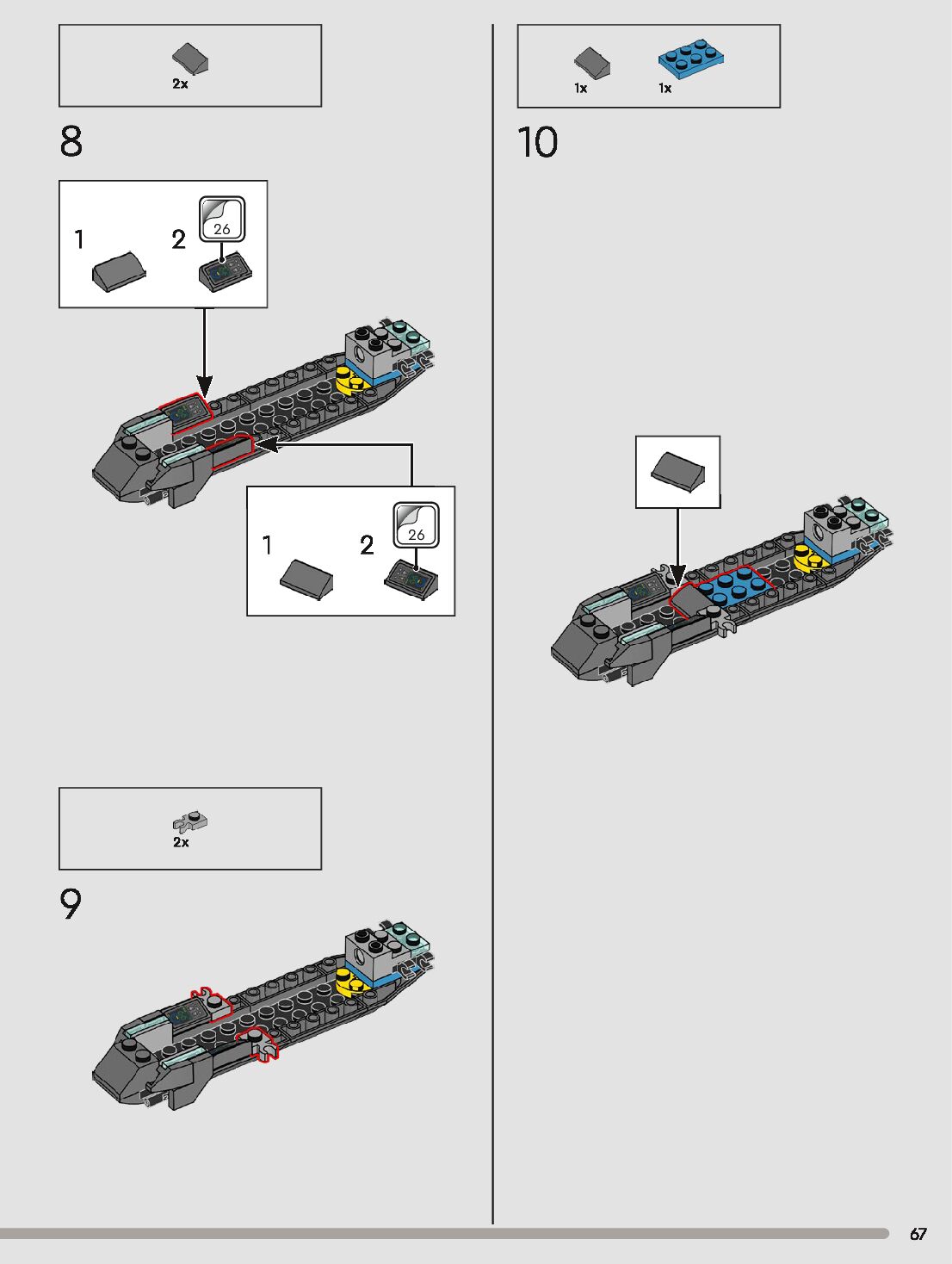 2x

8

1

2

26

1

2

26

2x

9

1x

1x

10

67