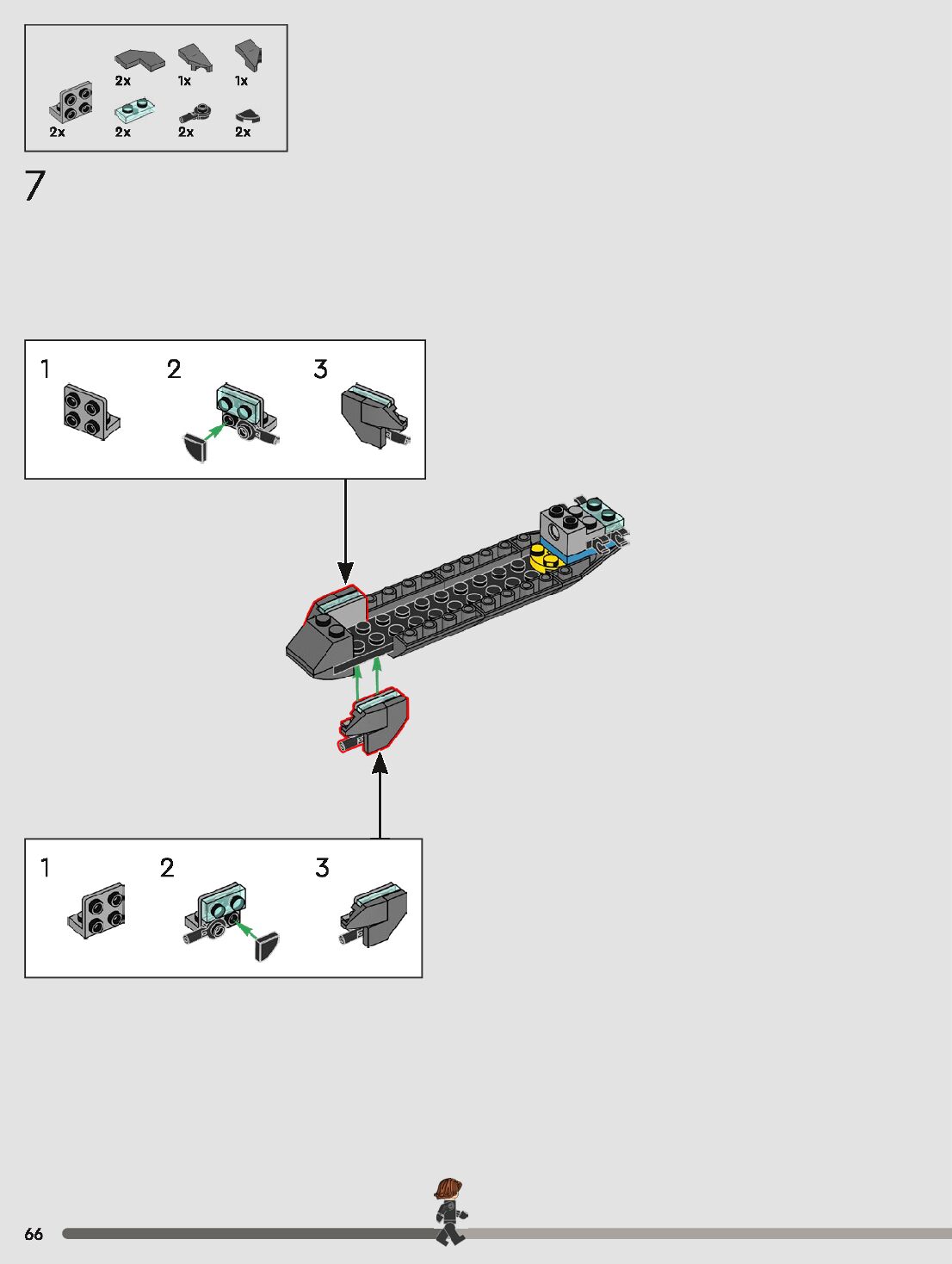 2x 1x 1x
2x 2x 2x 2x

7

1 2 3

1 2 3

66