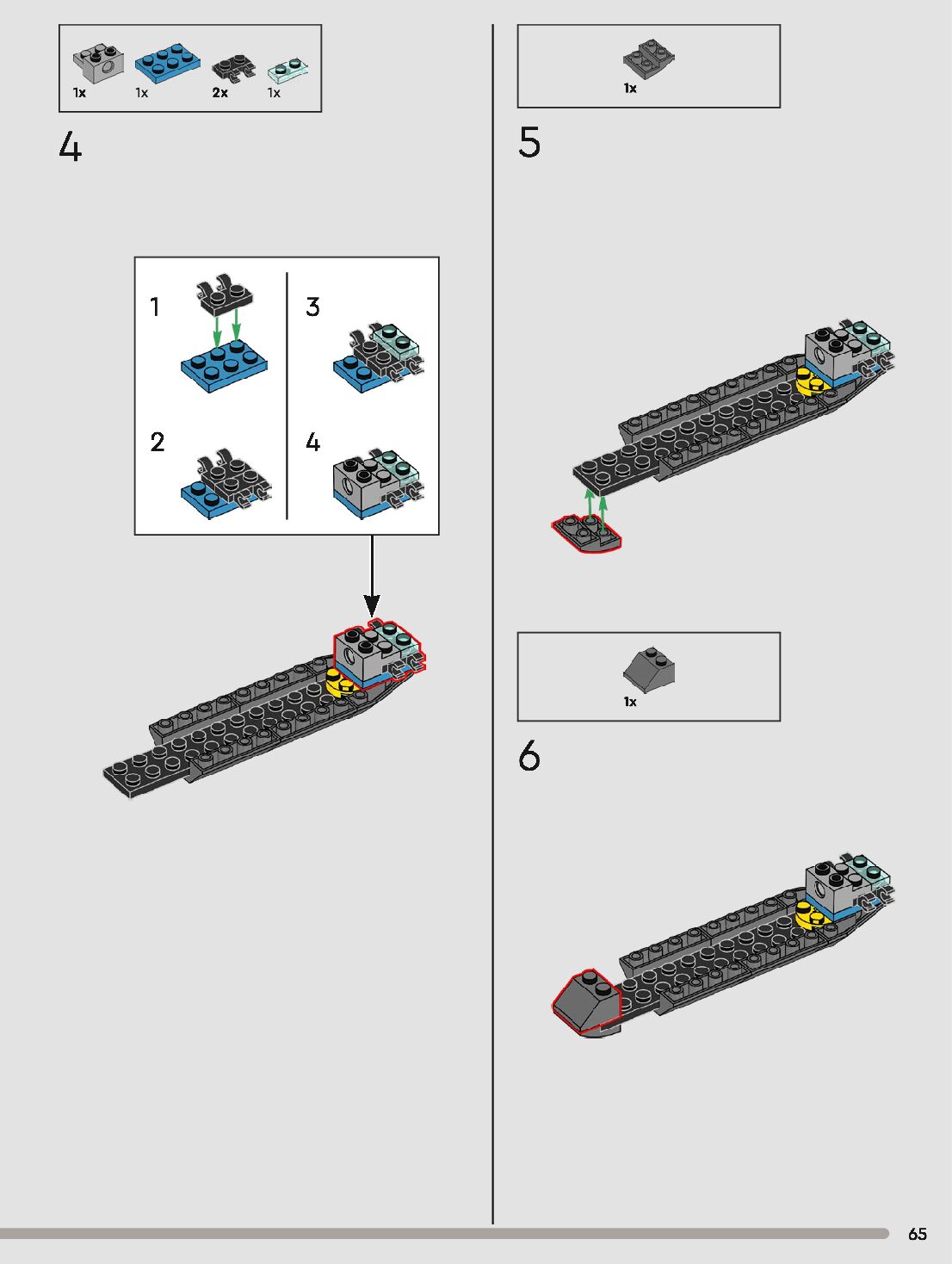 1x 1x 2x 1x

4

1

2

3

4

1x

5

1x

6

65